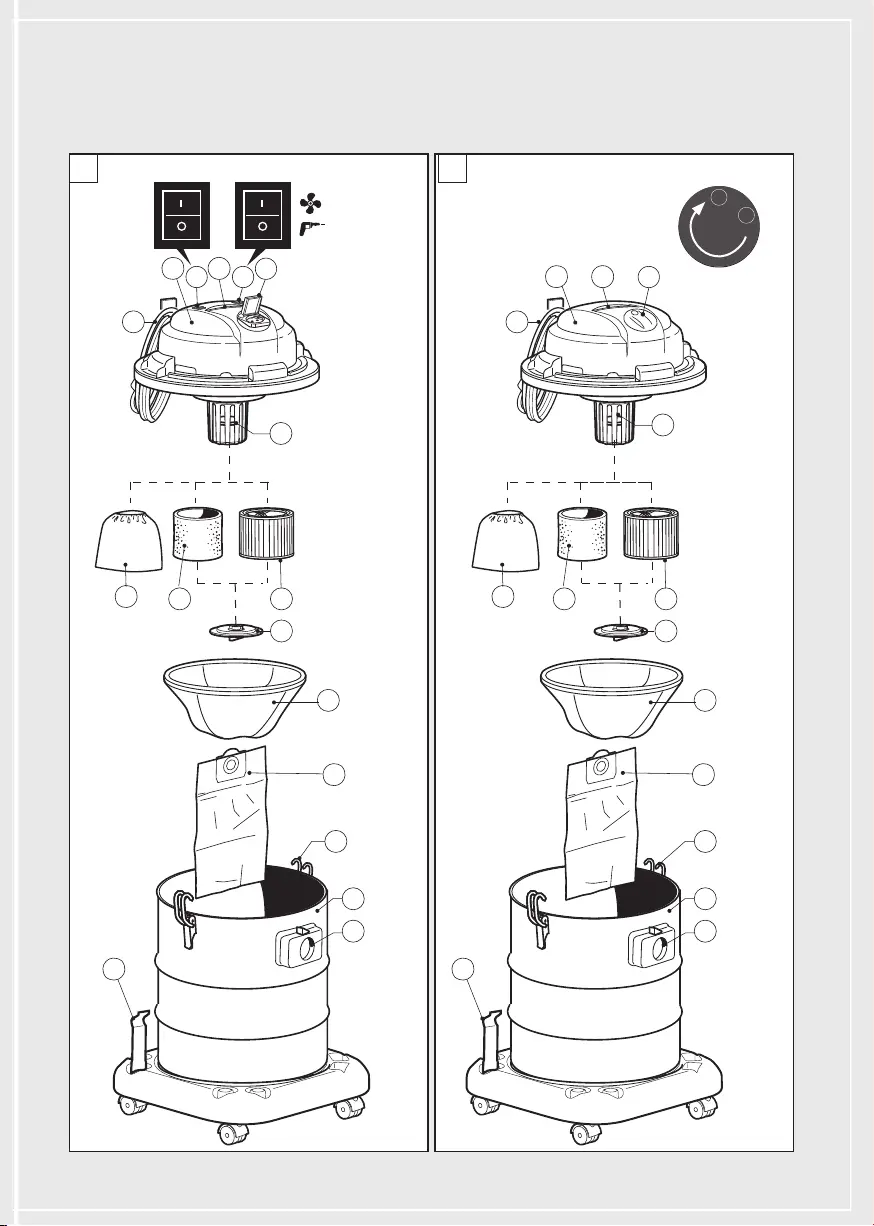 I
O
I
O