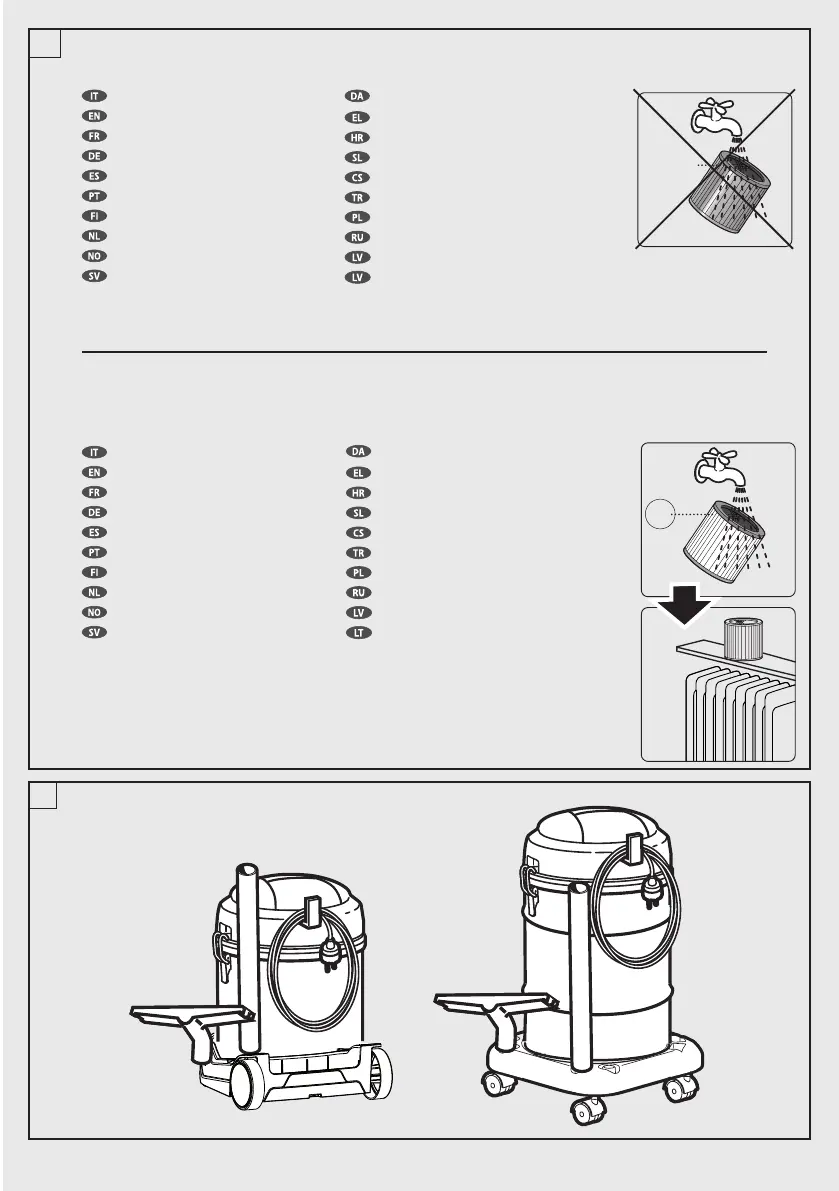 IT
EN
FR
DE
ES
PT
FI
NL
NO
SV

DA
EL
HR
SL
CS
TR
PL
RU
LV
LV

IT
EN
FR
DE
ES
PT
FI
NL
NO
SV

DA
EL
HR
SL
CS
TR
PL
RU
LV
LT