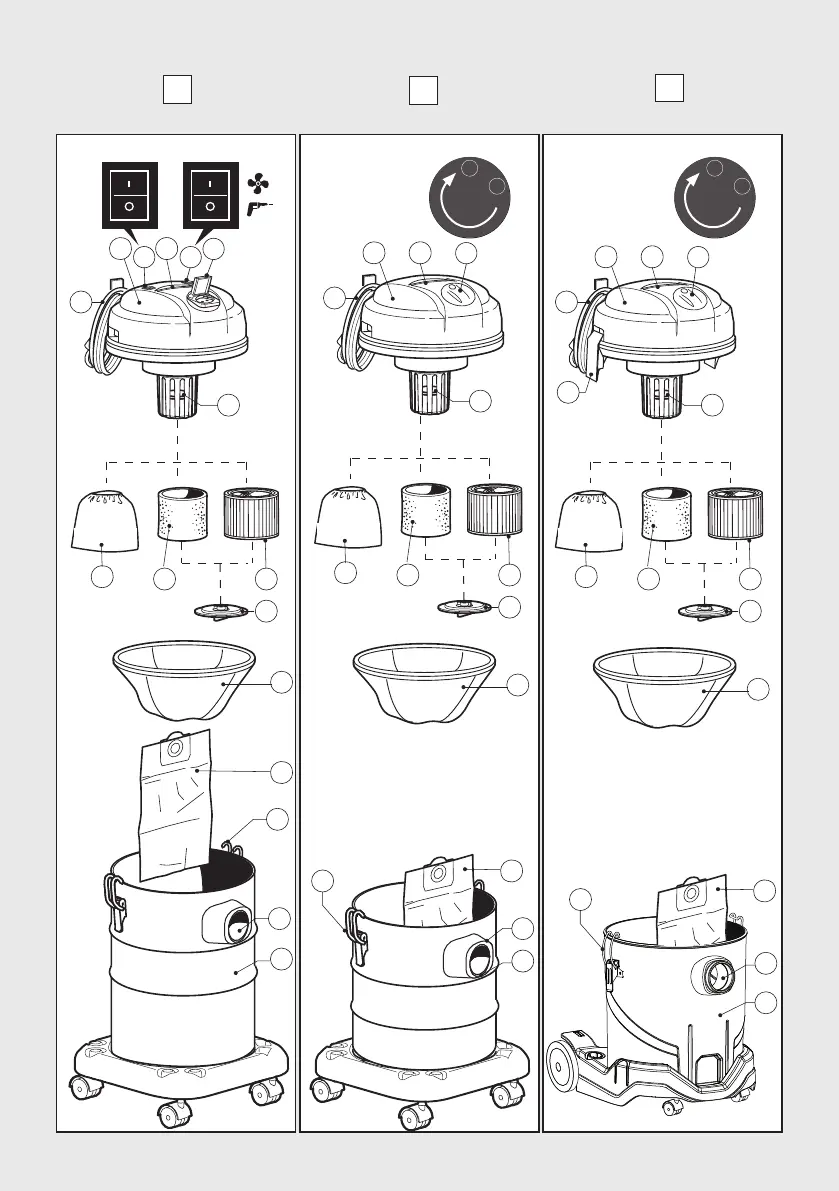 I
O
I
O