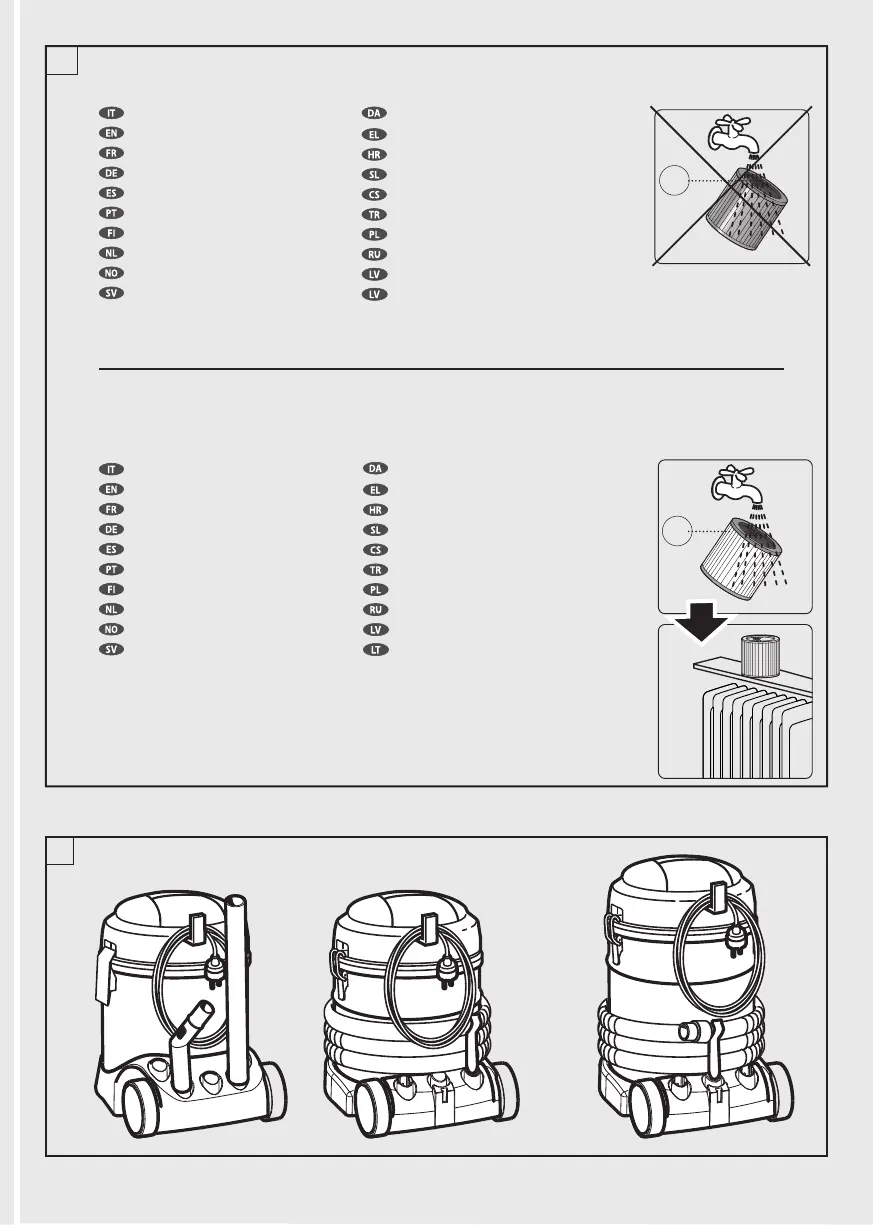 IT
EN
FR
DE
ES
PT
FI
NL
NO
SV

DA
EL
HR
SL
CS
TR
PL
RU
LV
LV

IT
EN
FR
DE
ES
PT
FI
NL
NO
SV

DA
EL
HR
SL
CS
TR
PL
RU
LV
LT