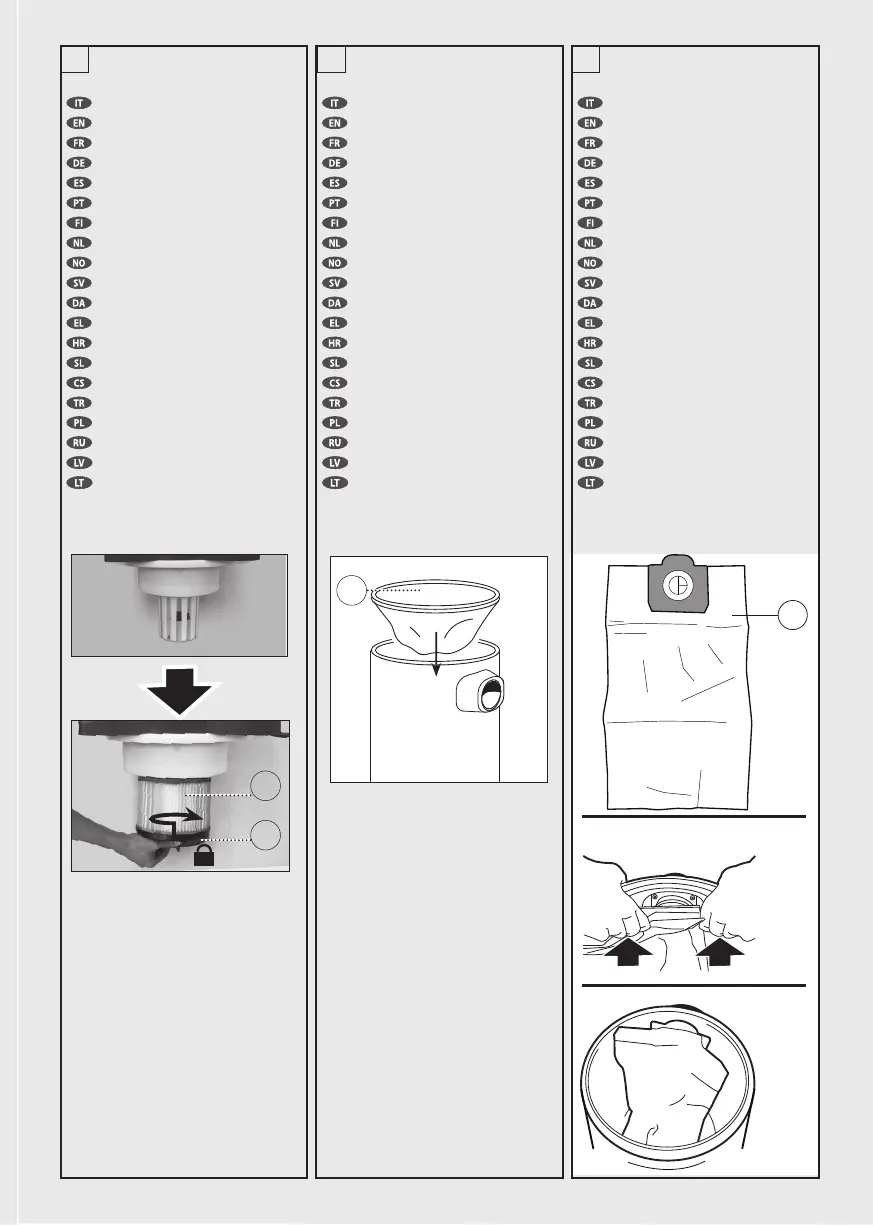 IT
EN
FR
DE
ES
PT
FI
NL
NO
SV
DA
EL
HR
SL
CS
TR
PL
RU
LV
LT

IT
EN
FR
DE
ES
PT
FI
NL
NO
SV
DA
EL
HR
SL
CS
TR
PL
RU
LV
LT

IT
EN
FR
DE
ES
PT
FI
NL
NO
SV
DA
EL
HR
SL
CS
TR
PL
RU
LV
LT