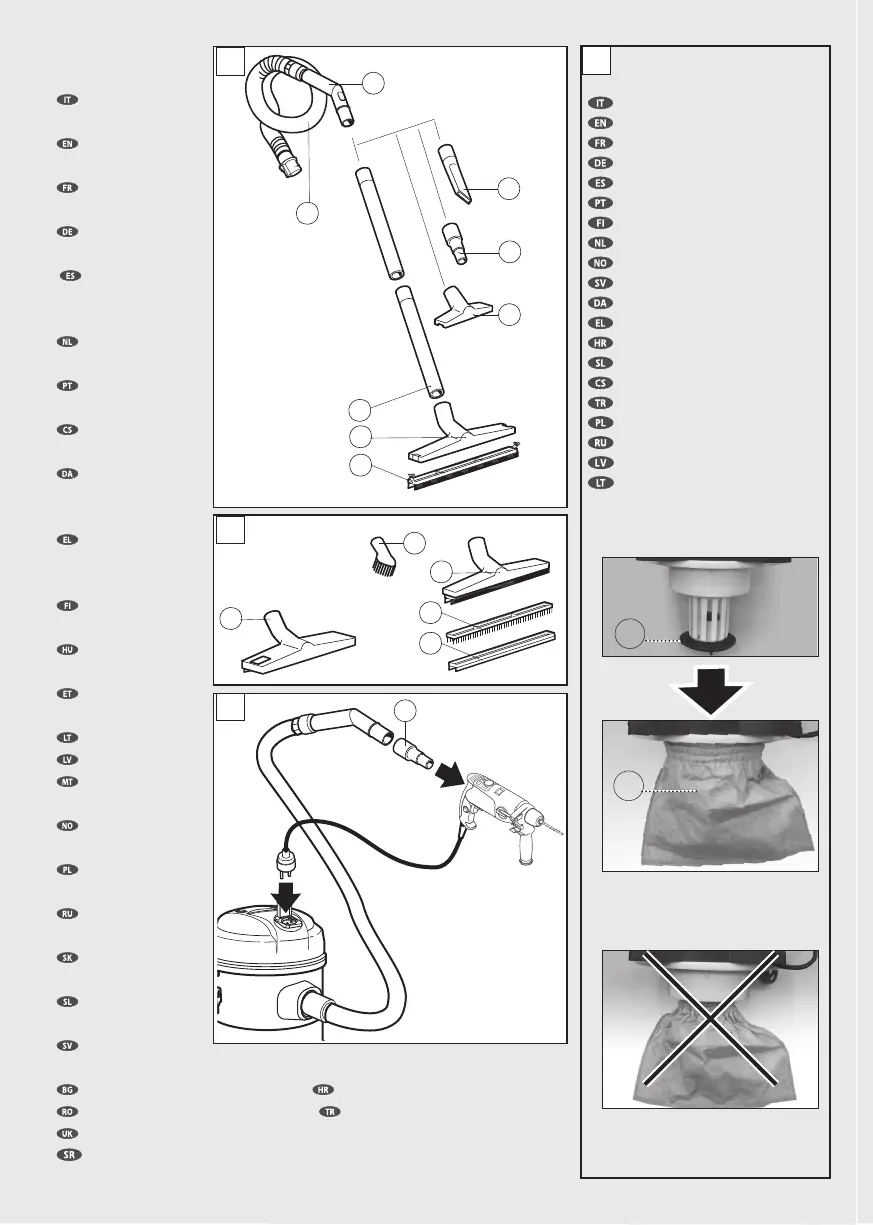 IT
EN
FR
DE
ES
NL
PT
CS
DA
EL
FI
HU
ET
LT
LV
MT
NO
PL
RU
SK
SL
SV
BG
RO
UK
SR
HR
TR

IT
EN
FR
DE
ES
PT
FI
NL
NO
SV
DA
EL
HR
SL
CS
TR
PL
RU
LV
LT