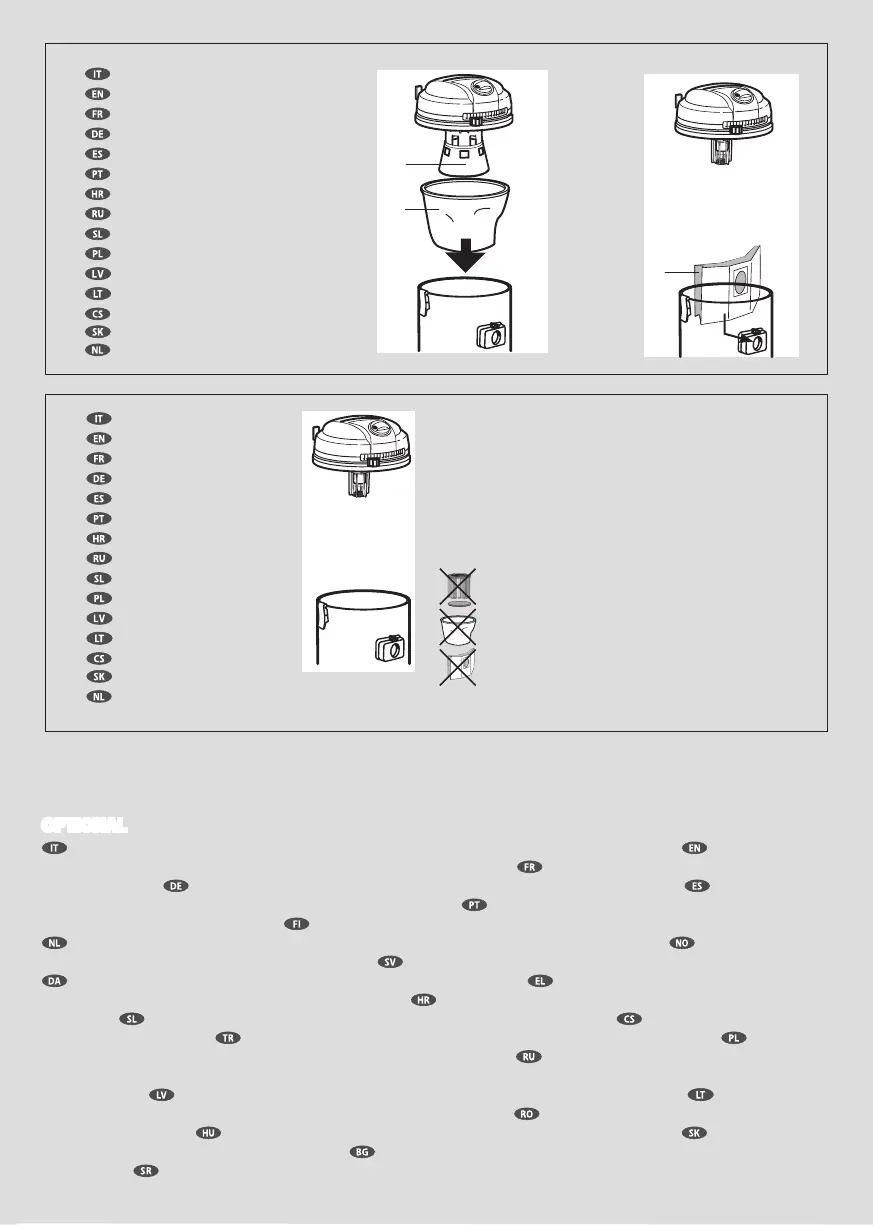 IT
EN
FR
DE
ES
PT
HR
RU
SL
PL
LV
LT
CS
SK
NL

IT
EN
FR
DE
ES
PT
HR
RU
SL
PL
LV
LT
CS
SK
NL

OPTIONAL

IT EN
FR
DE ES
PT
FI
NL NO
SV
DA EL
HR
SL CS
TR PL
RU
LV LT
RO
HU SK
BG
SR