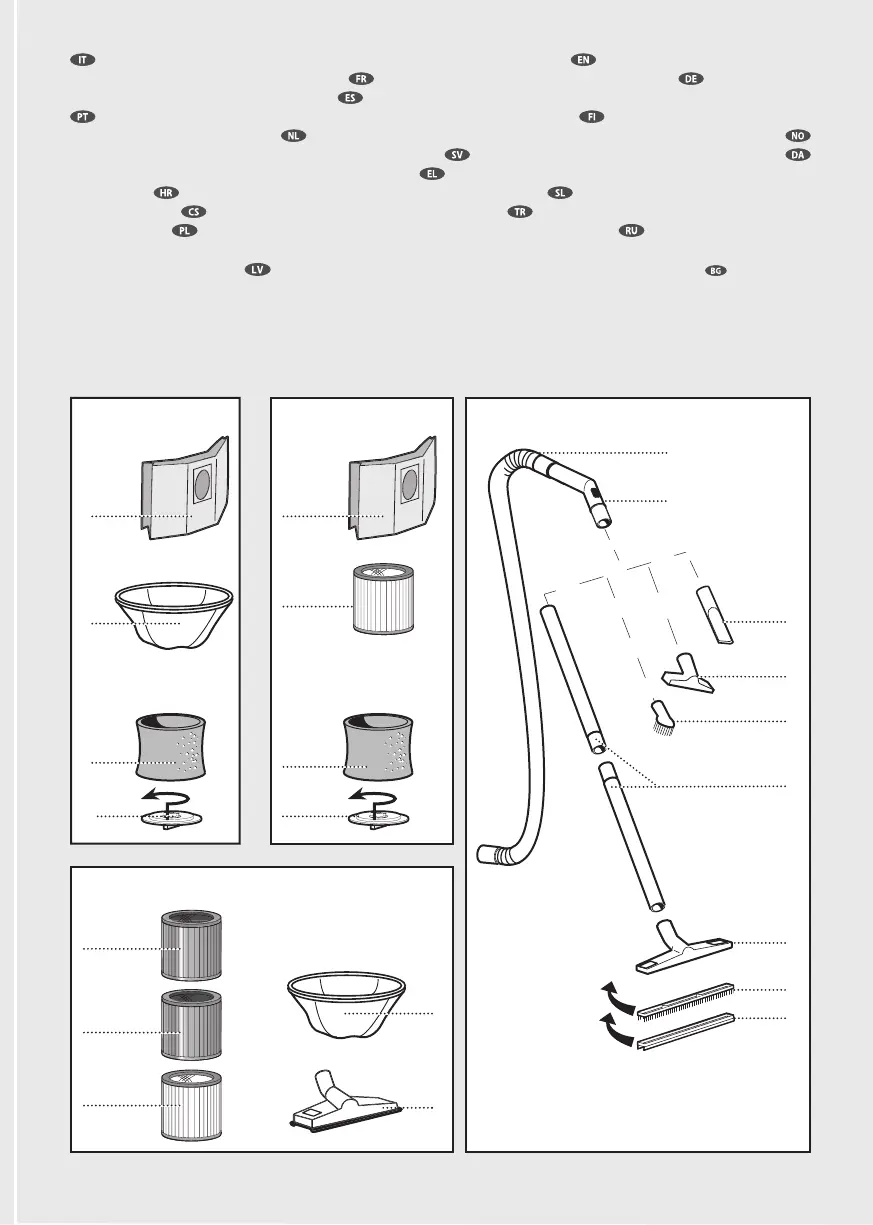 IT EN
FR DE
ES
PT FI
NL NO
SV DA
EL
HR SL
CS TR
PL RU
LV BG