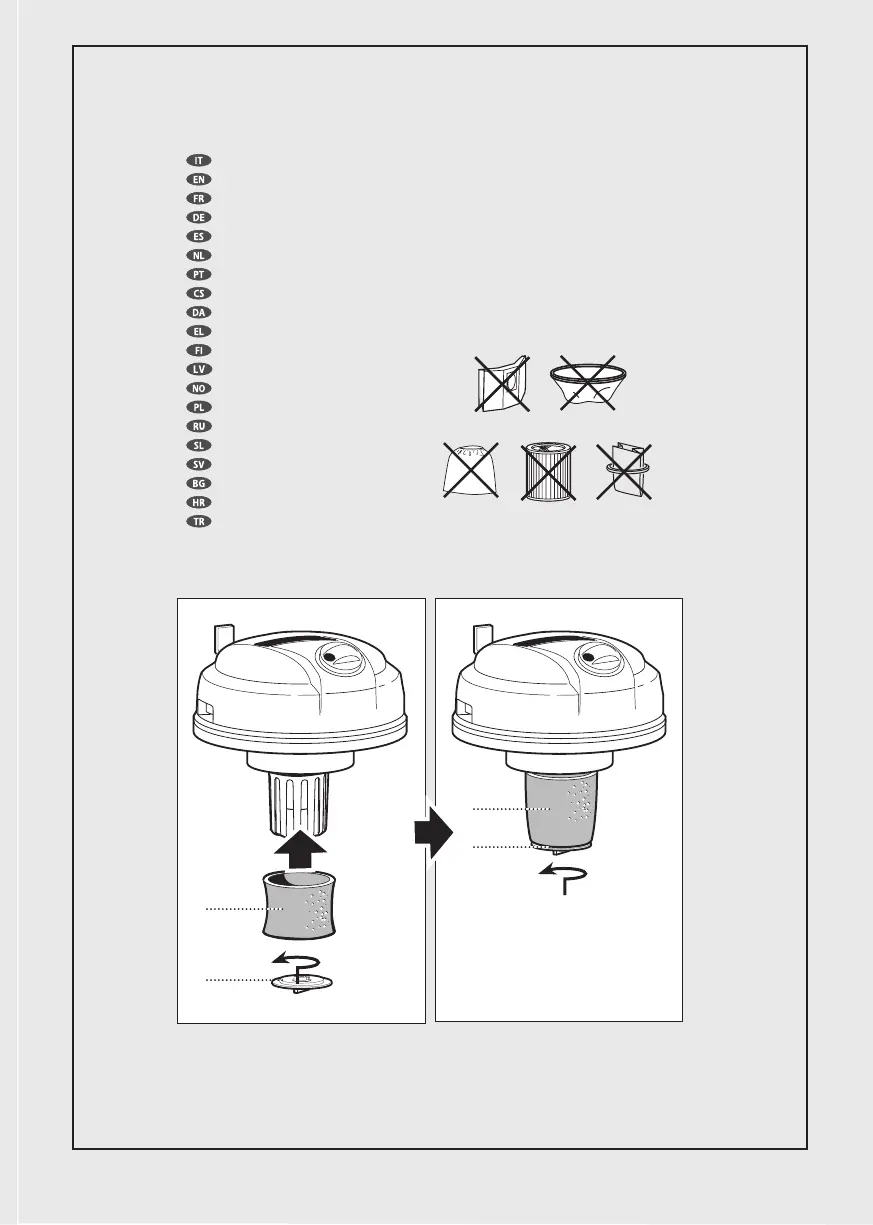 IT
EN
FR
DE
ES
NL
PT
CS
DA
EL
FI
LV
NO
PL
RU
SL
SV
BG
HR
TR