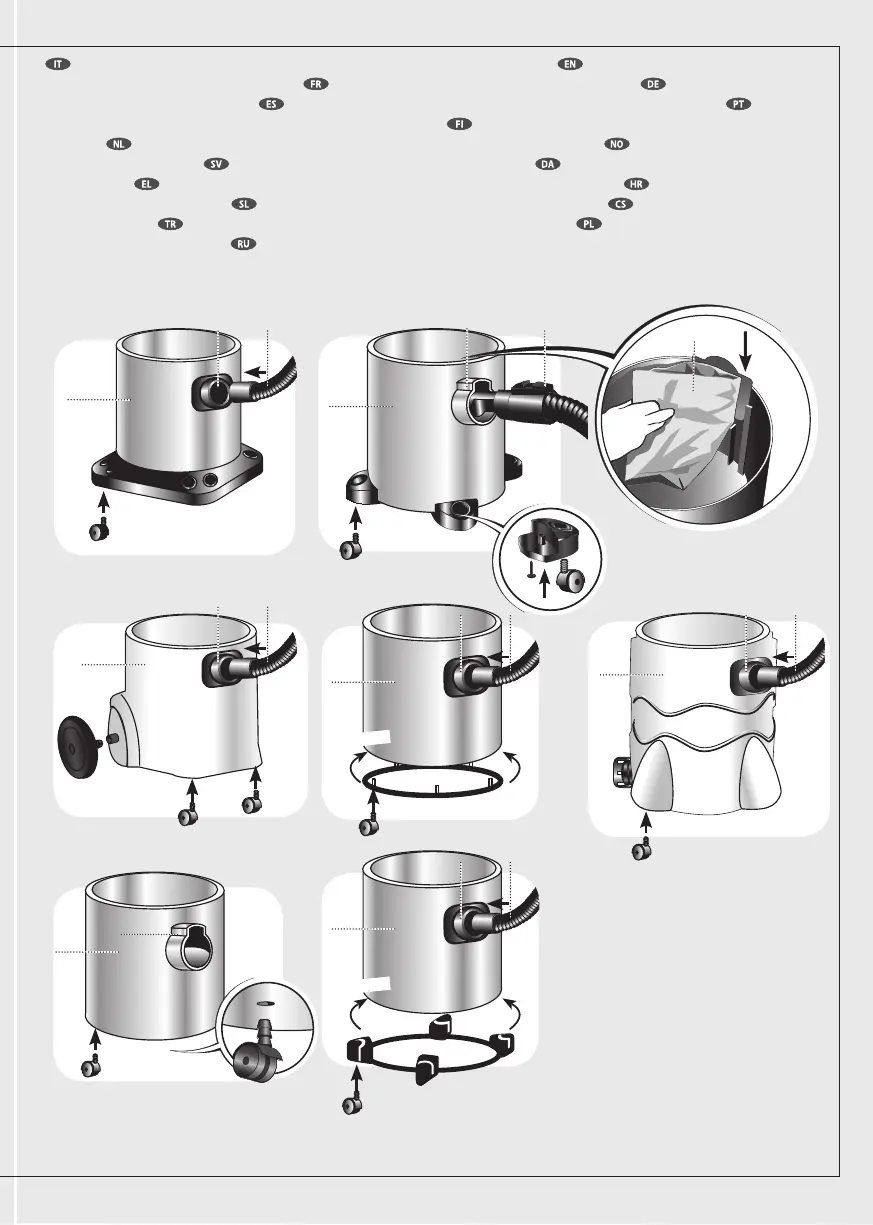 IT
EN
FR
DE
ES
PT
FI
NL
NO
SV
DA
EL
HR
SL
CS
TR
PL
RU