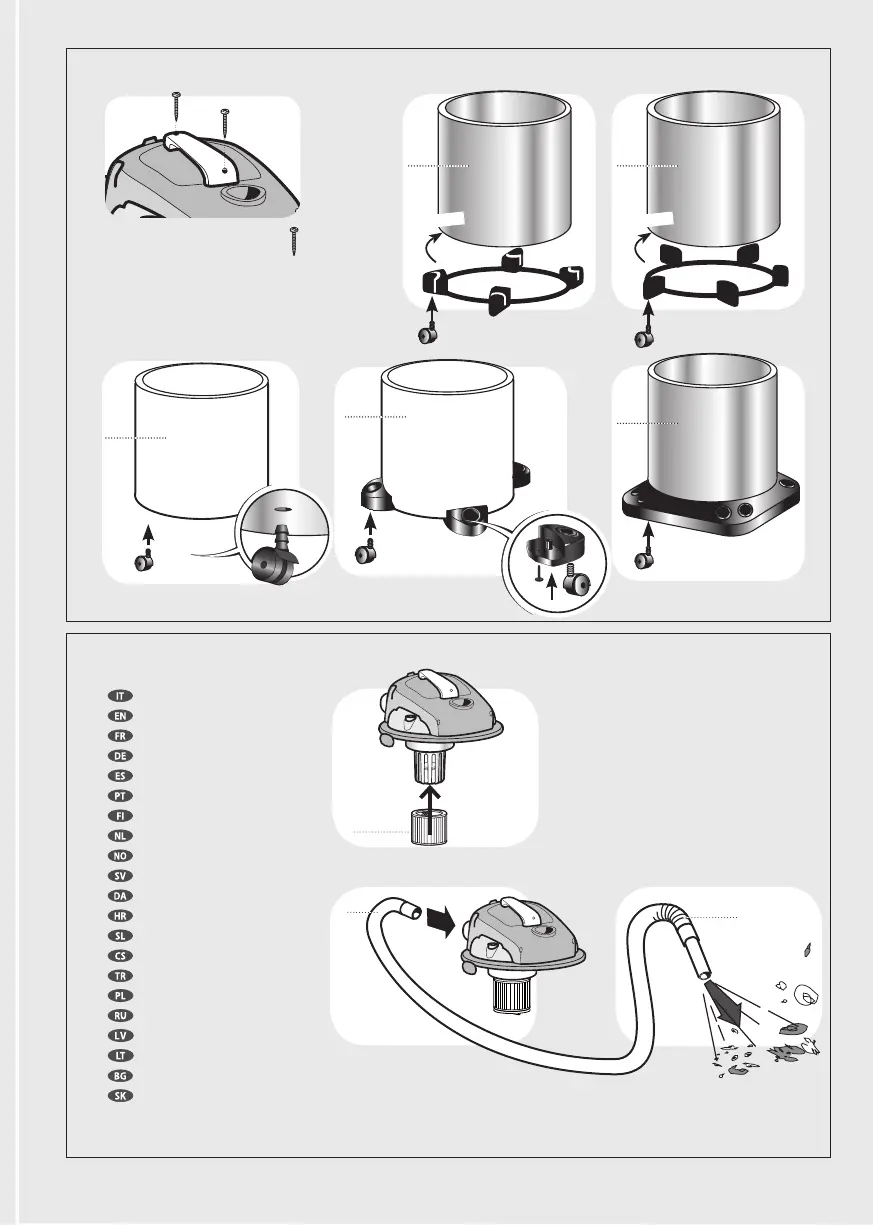 IT
EN
FR
DE
ES
PT
FI
NL
NO
SV
DA
HR
SL
CS
TR
PL
RU
LV
LT
BG
SK