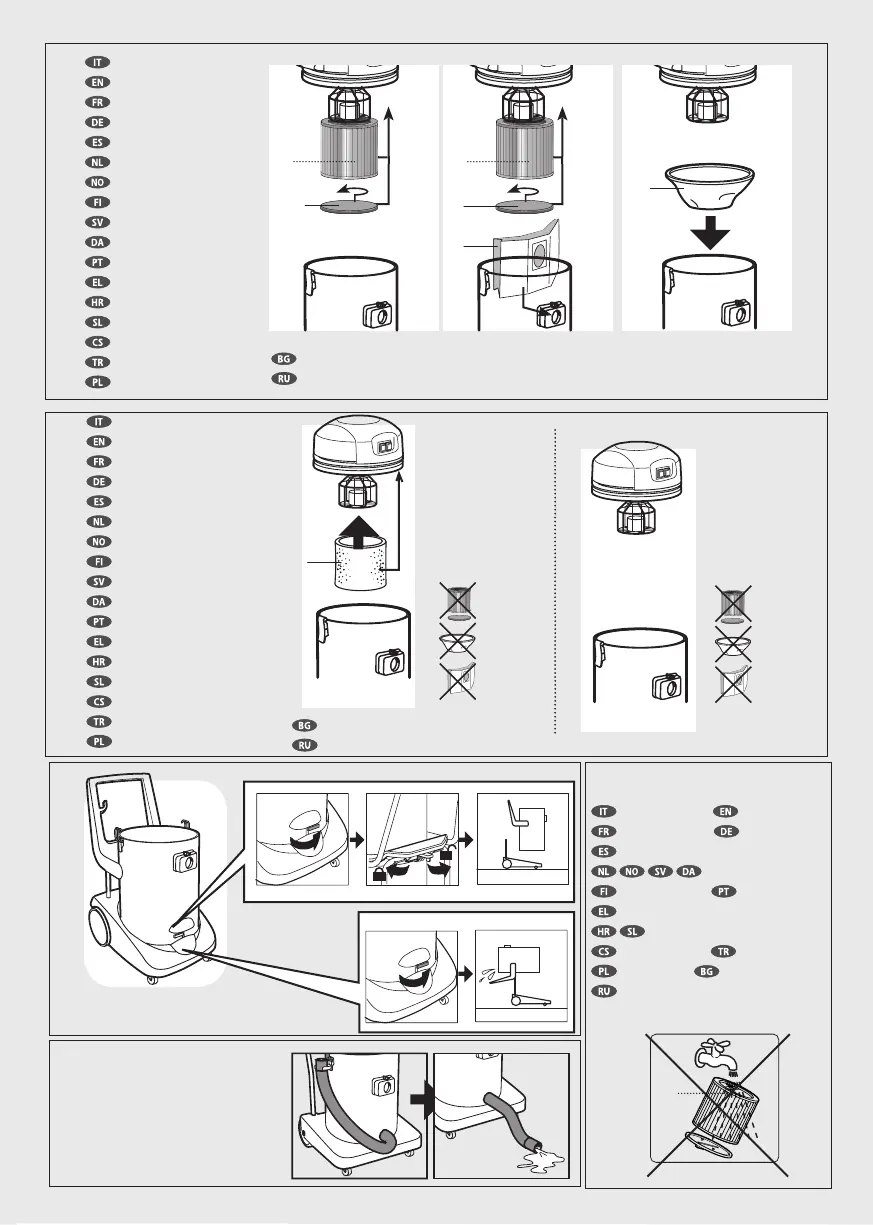 IT
EN
FR
DE
ES
NL
NO
FI
SV
DA
PT
EL
HR
SL
CS
TR
PL
BG
RU

IT
EN
FR
DE
ES
NL
NO
FI
SV
DA
PT
EL
HR
SL
CS
TR
PL
BG
RU

IT EN
FR DE
ES
NL NO SV DA
FI PT
EL
HR SL
CS TR
PL BG
RU