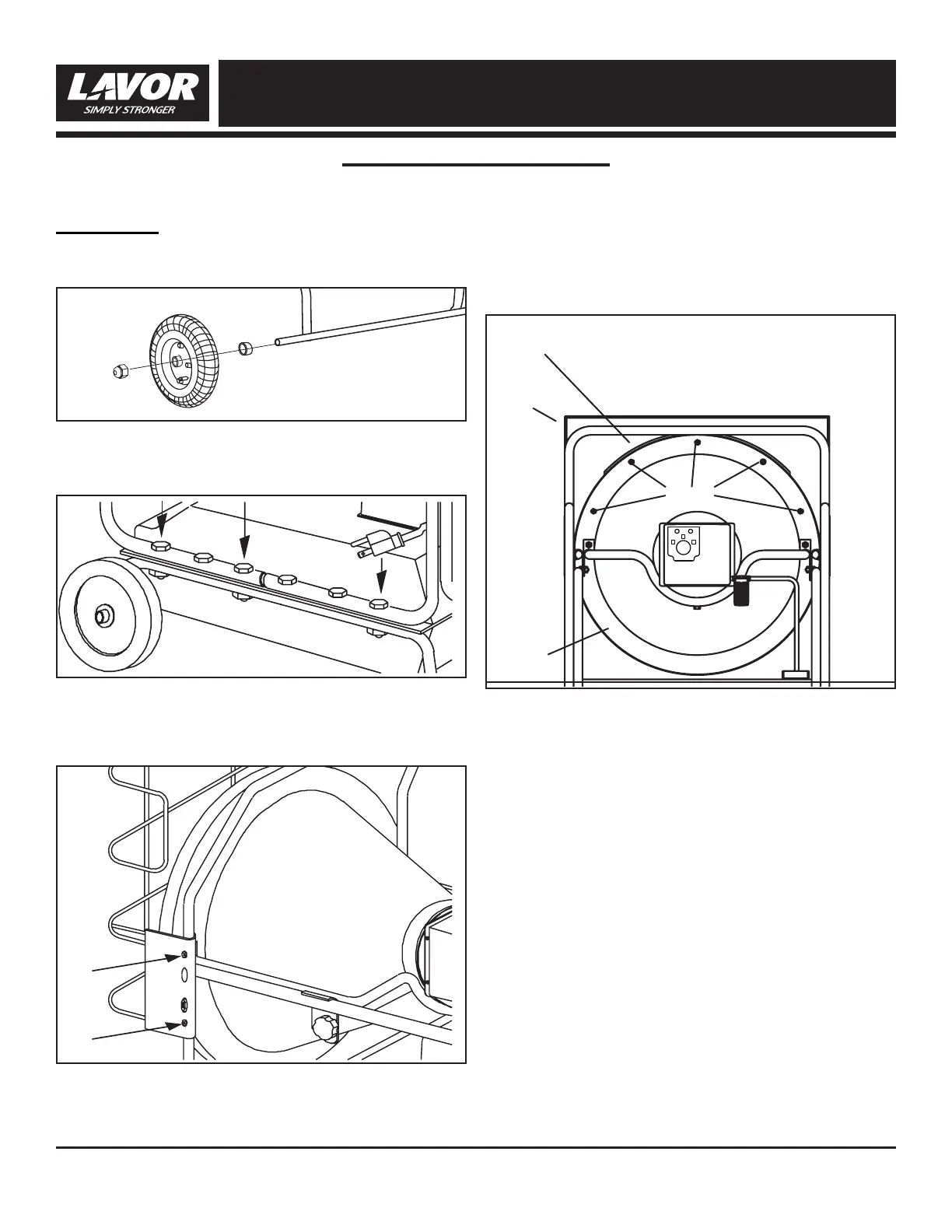 LAVOR
SIMPLY STRONGER