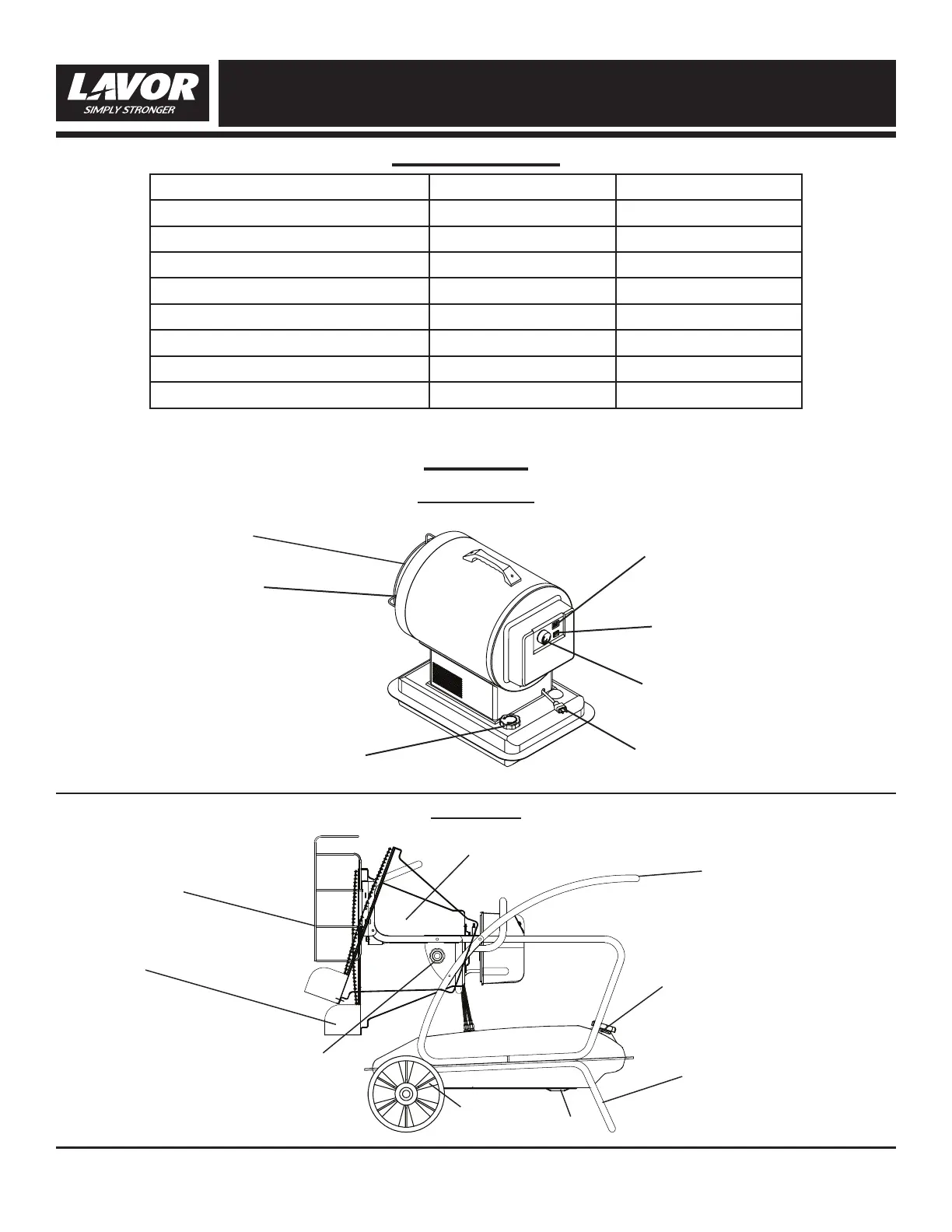 LAVOR
SIMPLY STRONGER