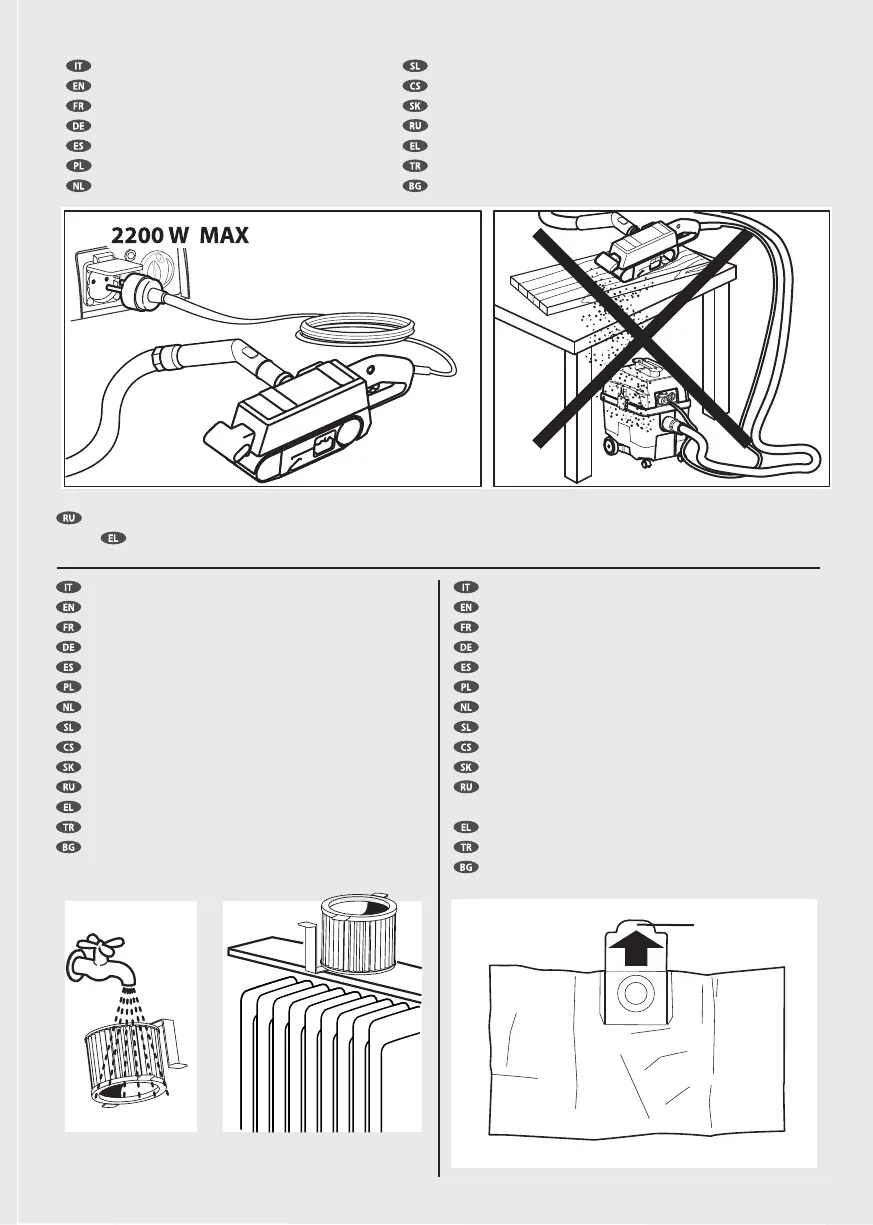 IT
EN
FR
DE
ES
PL
NL

SL
CS
SK
RU
EL
TR
BG

2200 W MAX

RU
EL

IT
EN
FR
DE
ES
PL
NL
SL
CS
SK
RU
EL
TR
BG

IT
EN
FR
DE
ES
PL
NL
SL
CS
SK
RU
EL
TR
BG