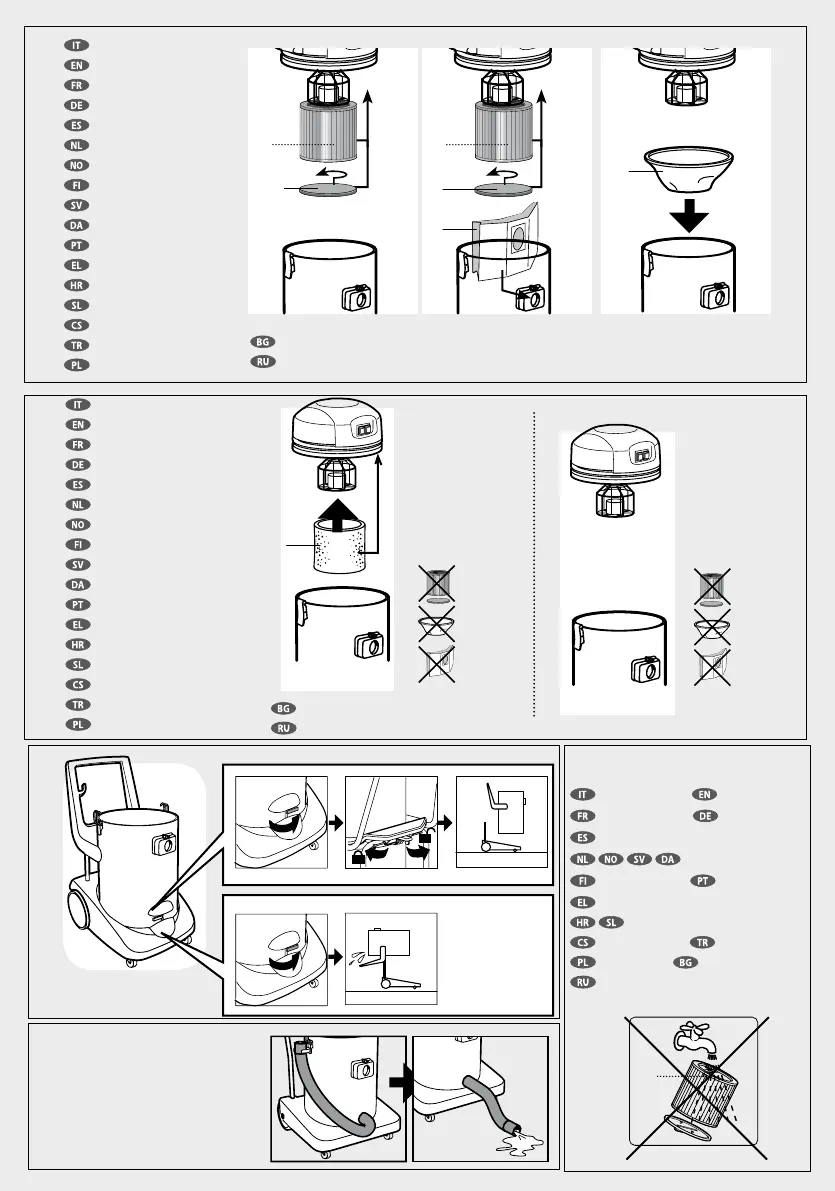 IT
EN
FR
DE
ES
NL
NO
FI
SV
DA
PT
EL
HR
SL
CS
TR
PL
BG
RU

IT
EN
FR
DE
ES
NL
NO
FI
SV
DA
PT
EL
HR
SL
CS
TR
PL
BG
RU

IT EN
FR DE
ES
NL NO SV DA
FI PT
EL
HR SL
CS TR
PL BG
RU