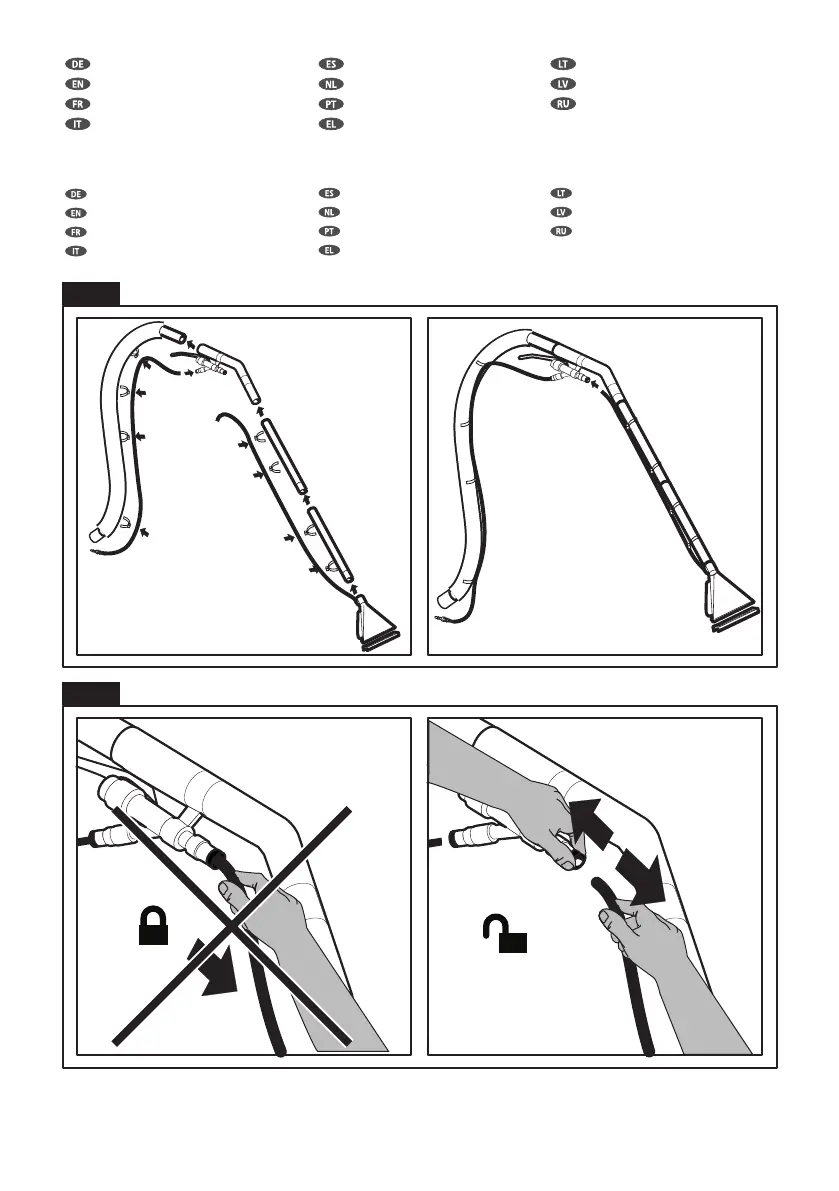 DE
EN
FR
IT

ES
NL
PT
EL

LT
LV
RU

DE
EN
FR
IT

ES
NL
PT
EL

LT
LV
RU