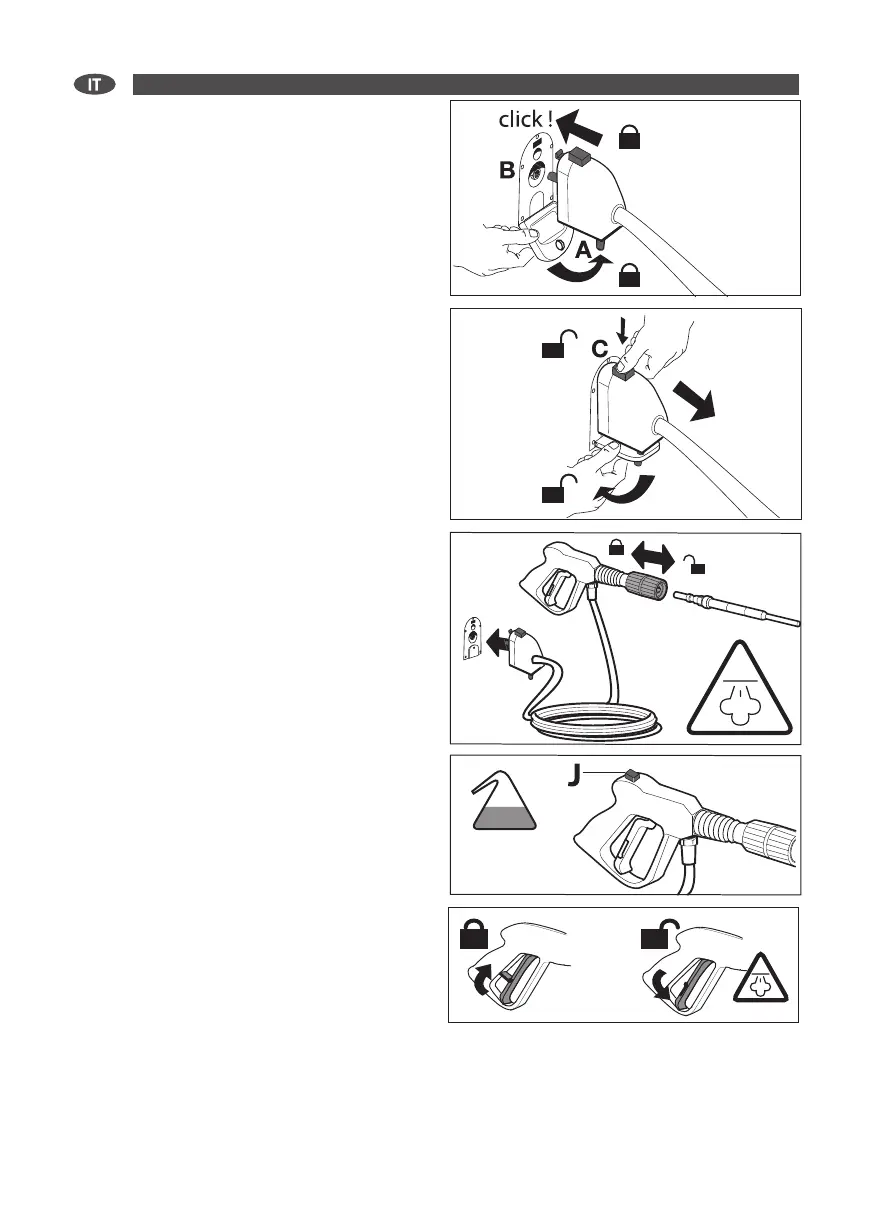 IT

click !

B

A

C

J