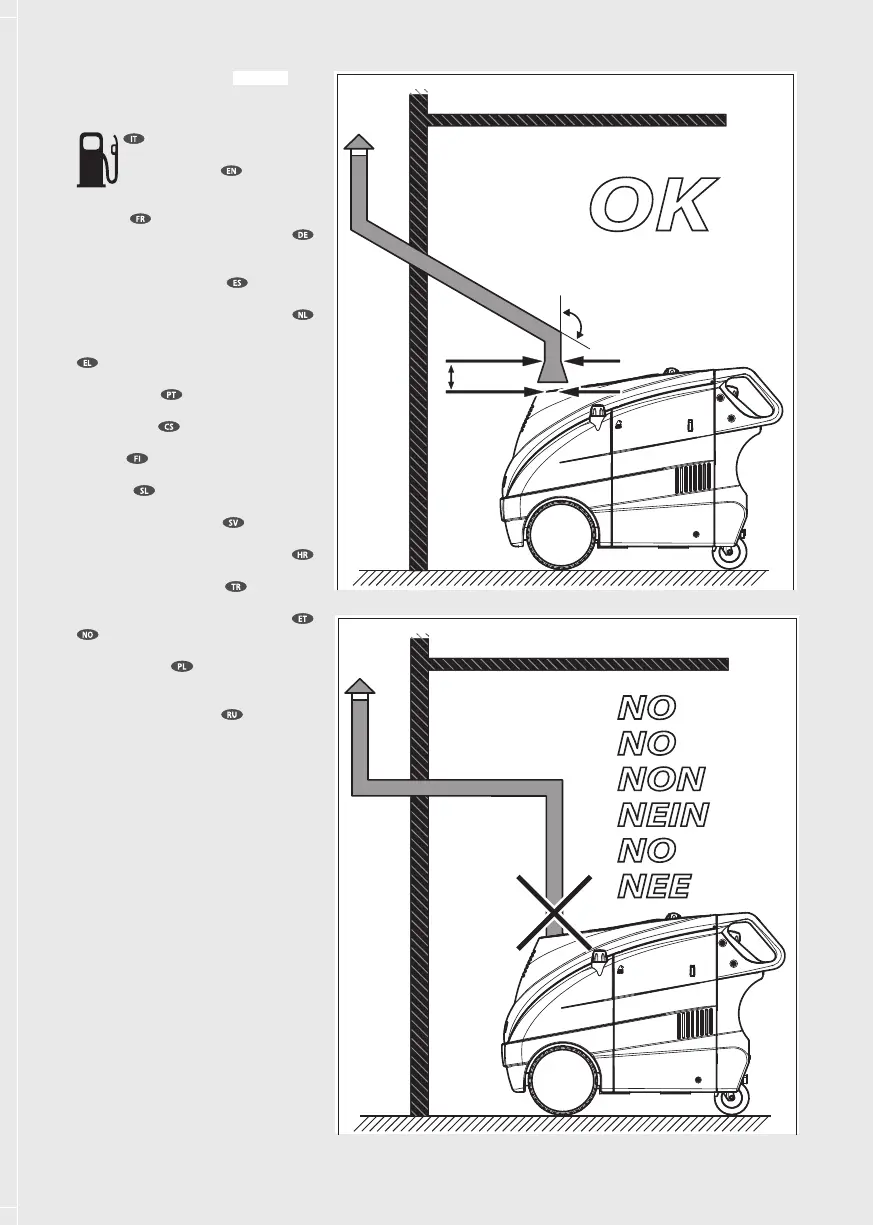 IT

EN

FR

DE

ES

NL

EL

PT

CS

FI

SL

SV

HR

TR

ET

NO

PL

RU

OK

NO
NO
NON
NEIN
NO
NEE