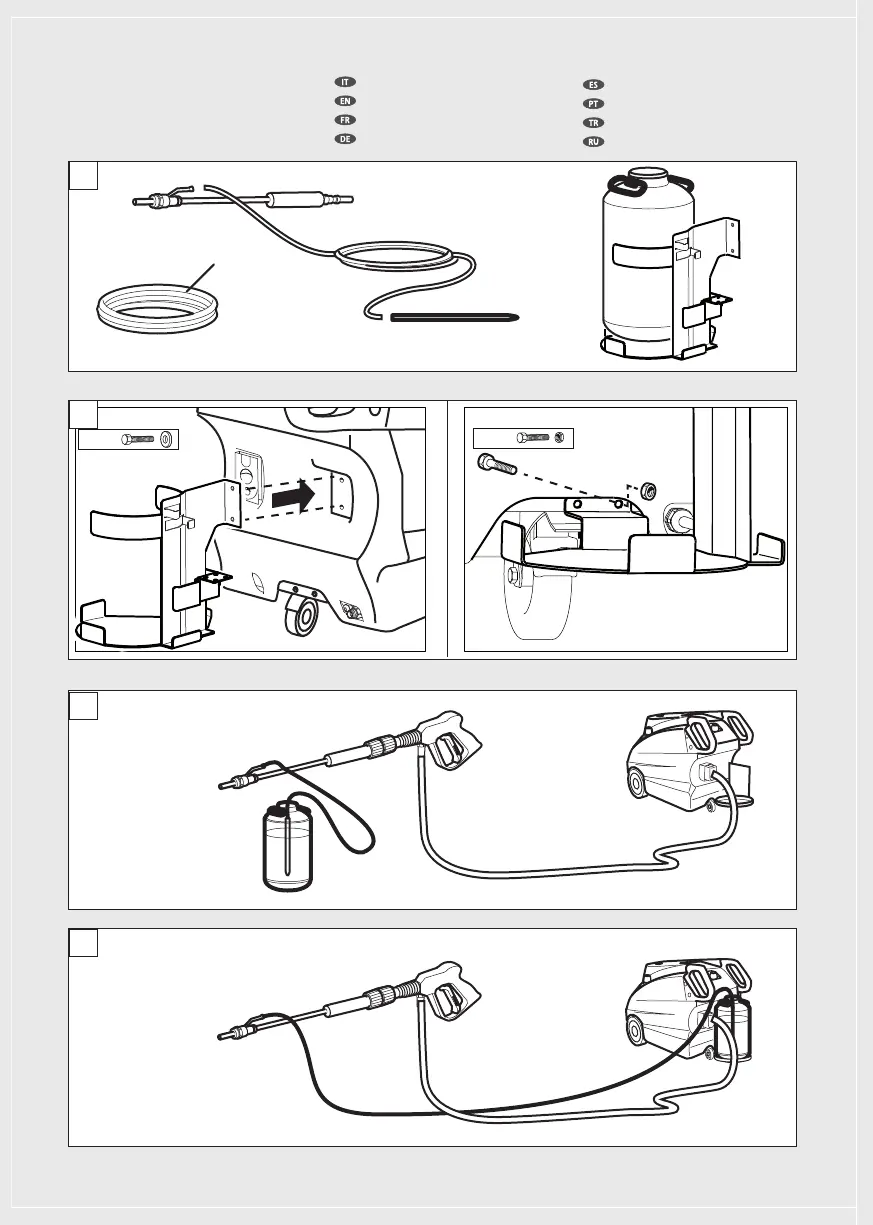 IT
EN
FR
DE
ES
PT
TR
RU