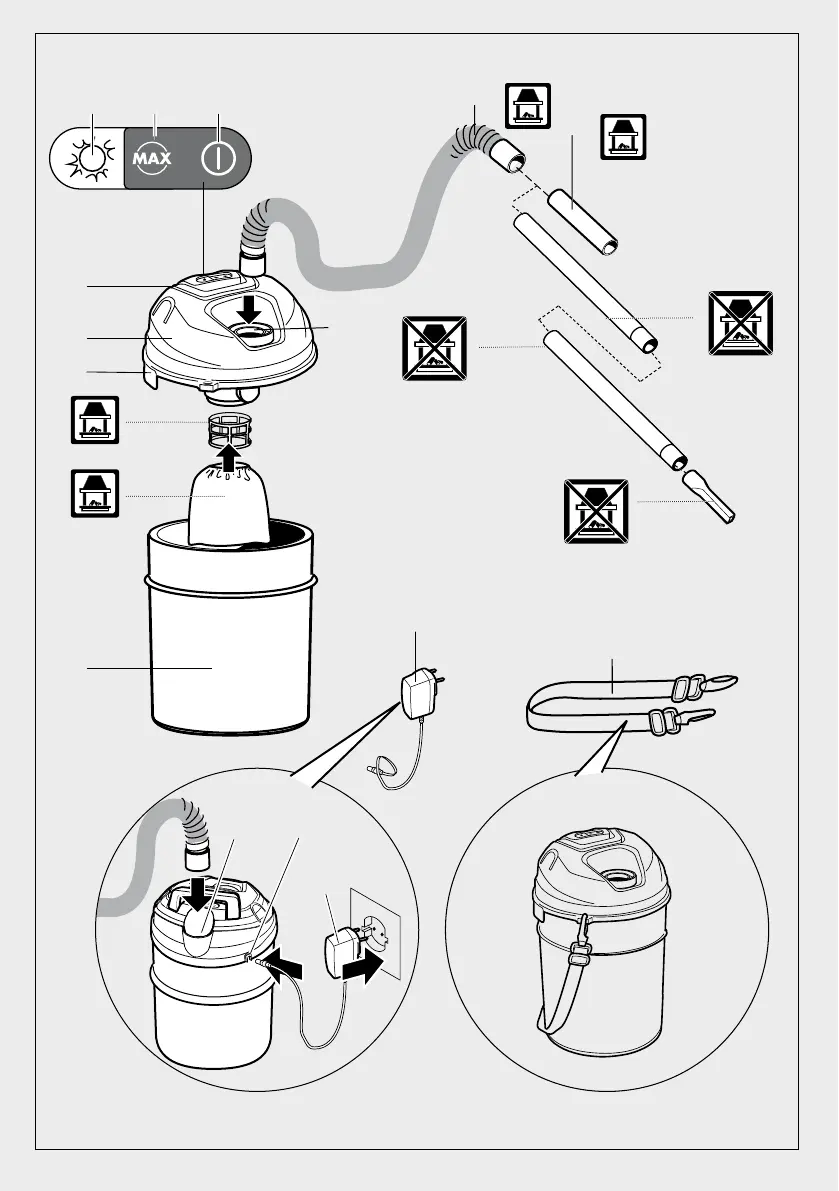 MAX