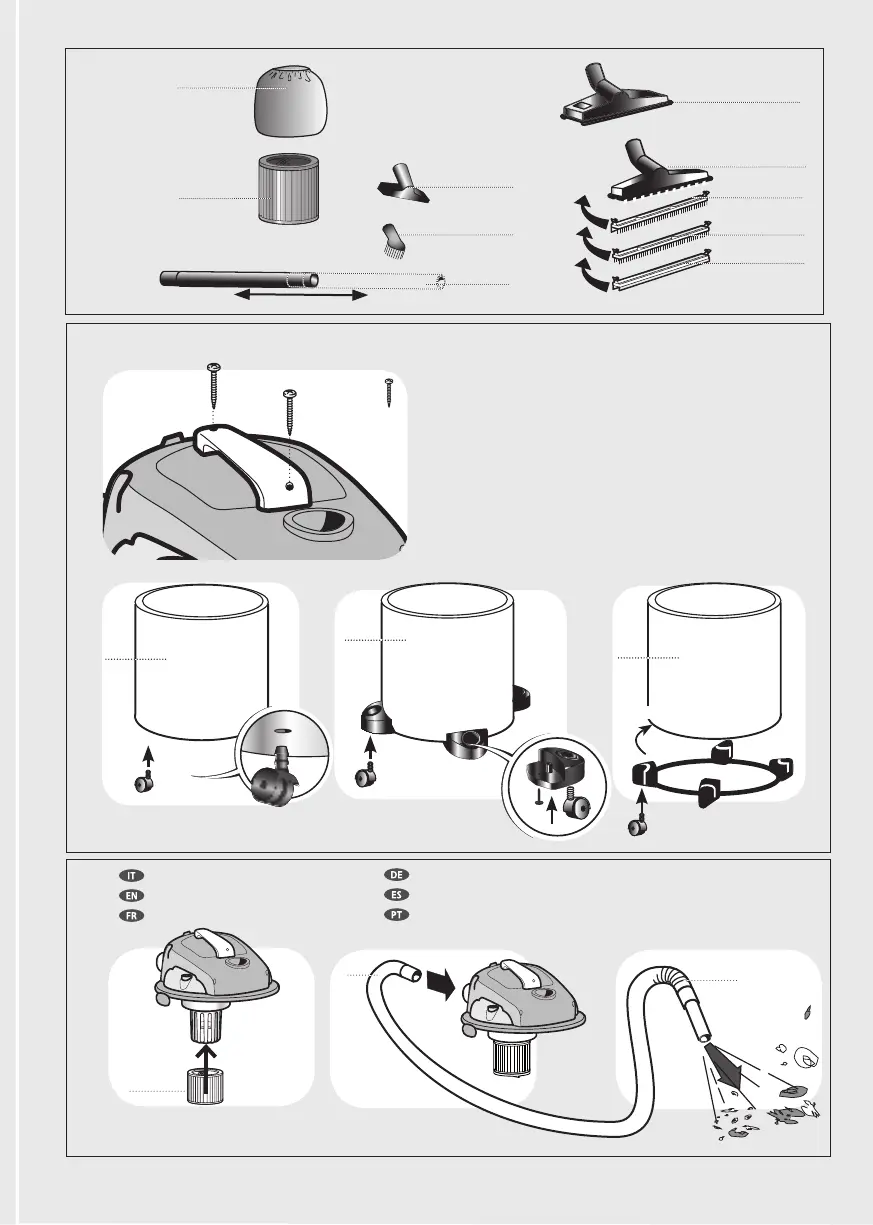 IT
EN
FR
DE
ES
PT