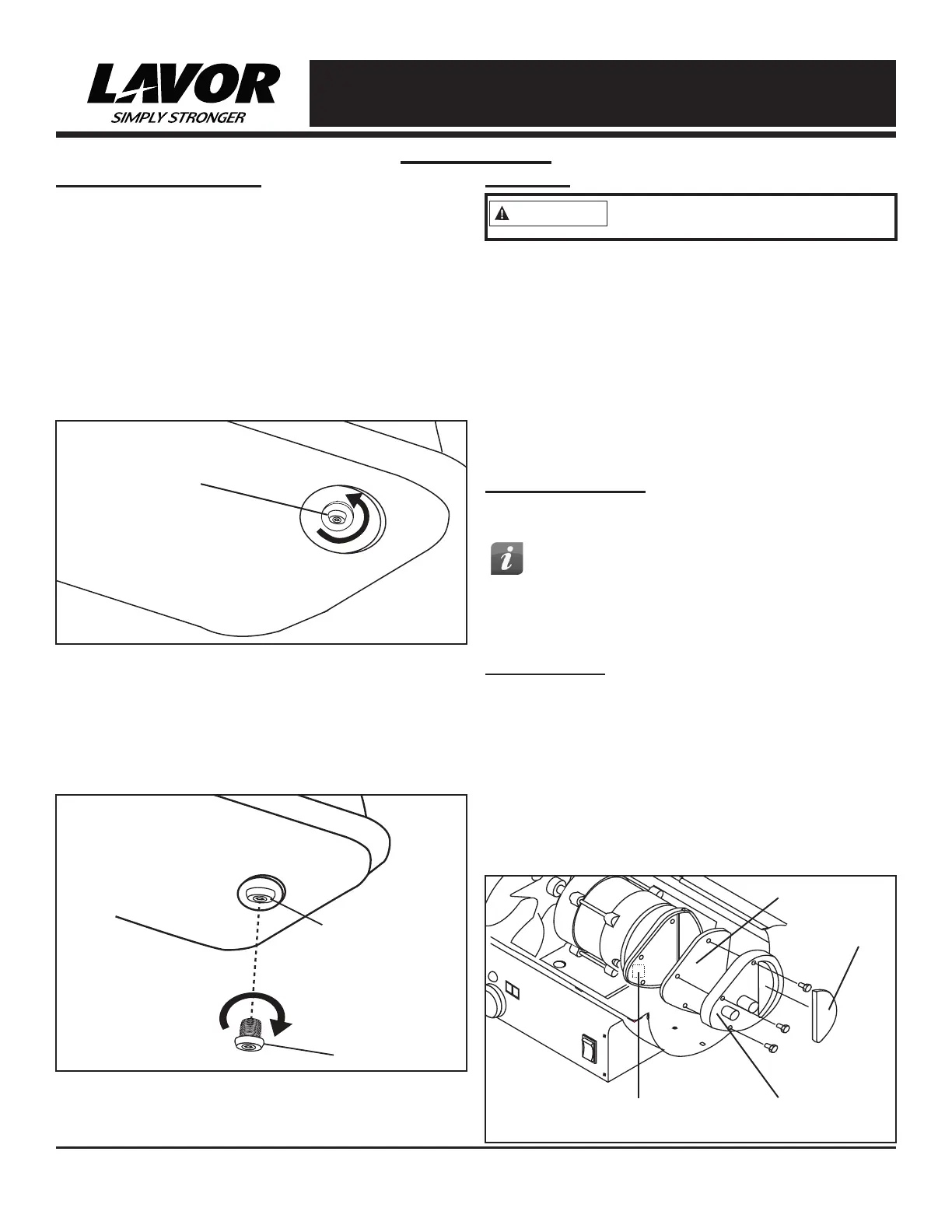 LAVOR
SIMPLY STRONGER