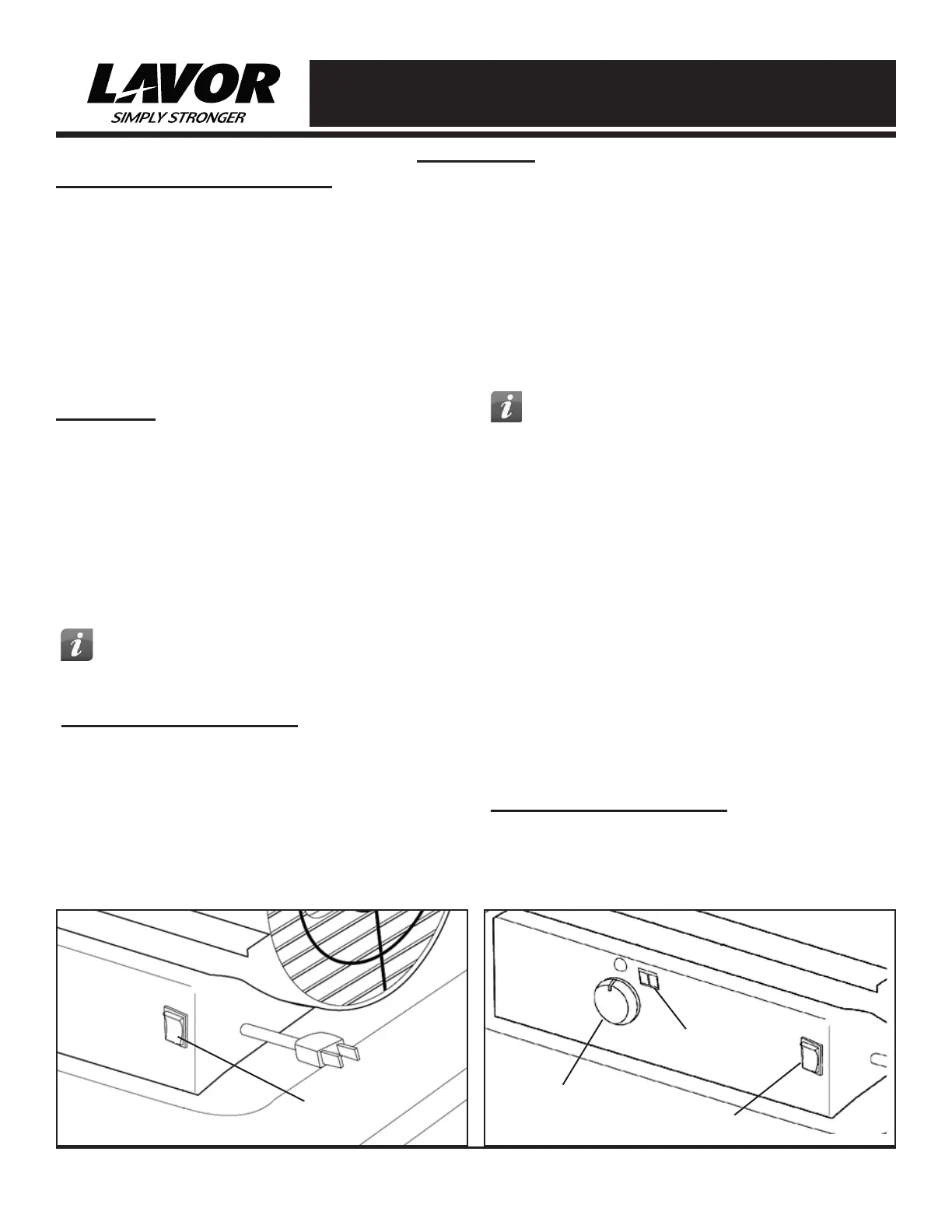 LAVOR
SIMPLY STRONGER