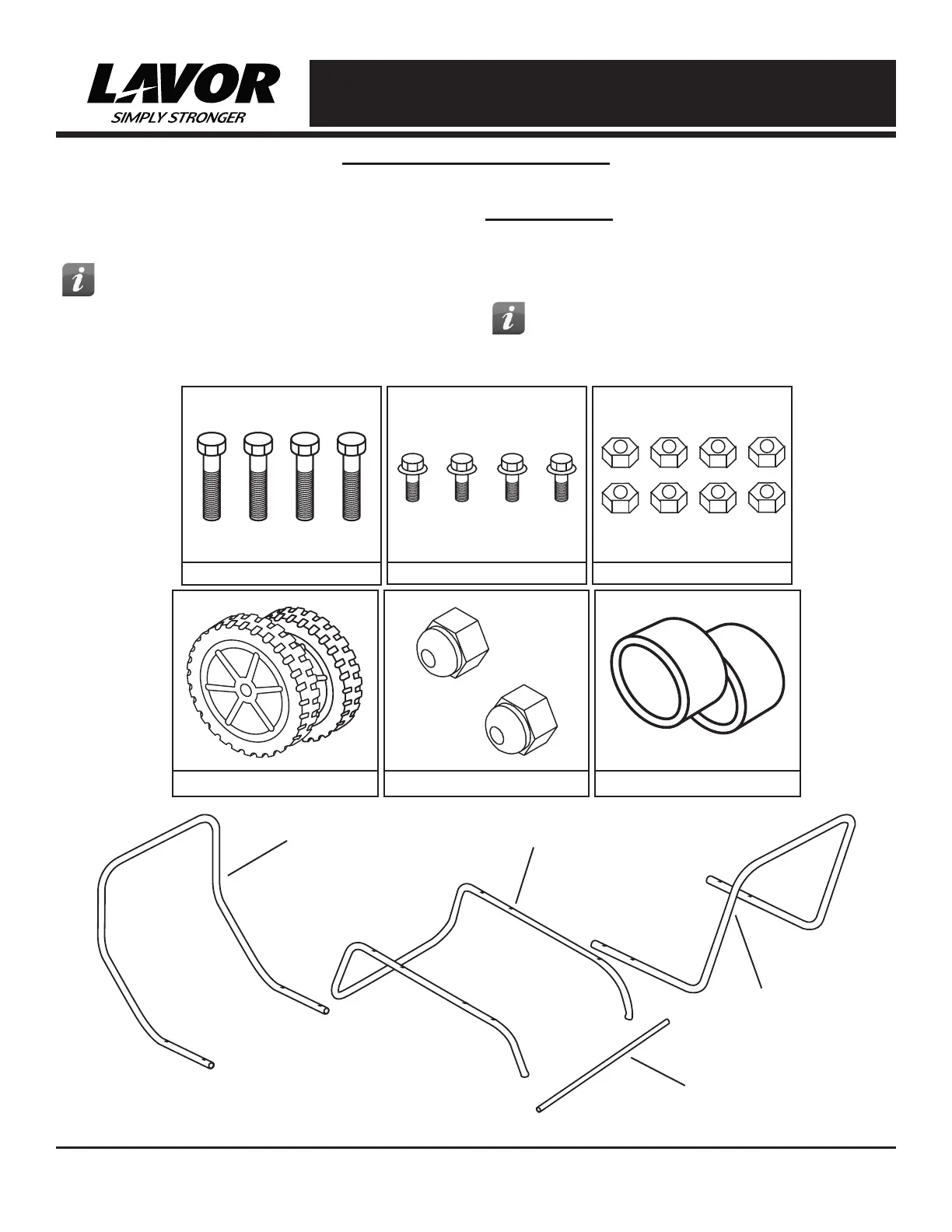 LAVOR
SIMPLY STRONGER