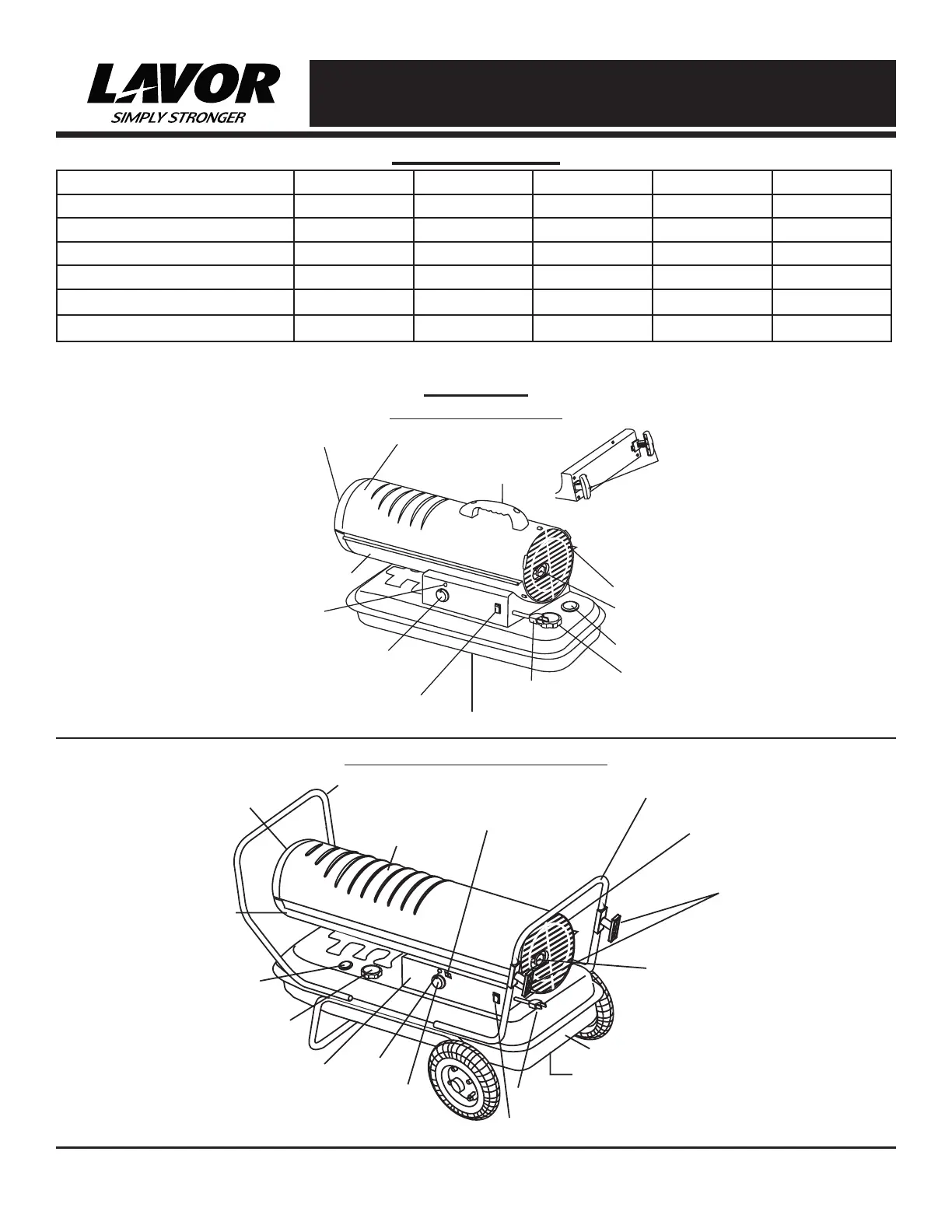 LAVOR
SIMPLY STRONGER