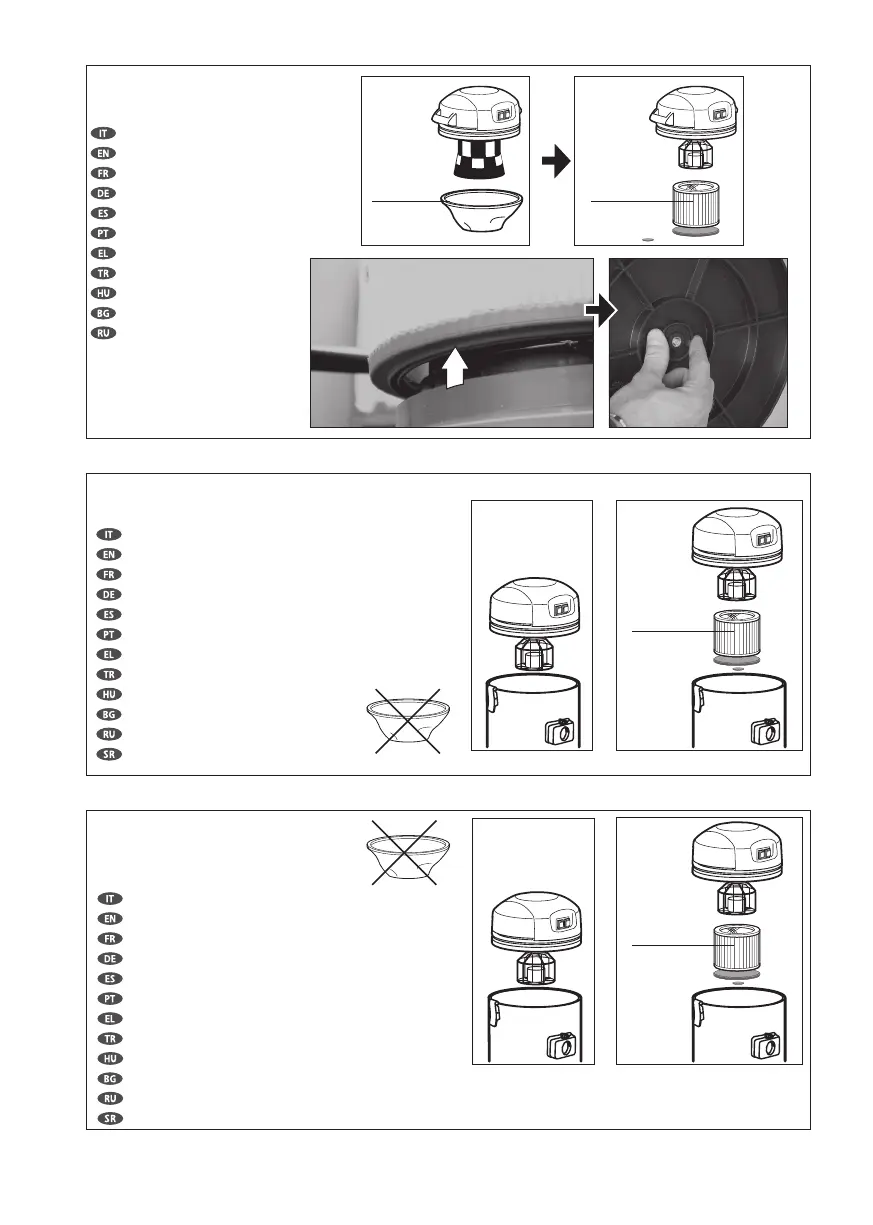 IT
EN
FR
DE
ES
PT
EL
TR
HU
BG
RU

IT
EN
FR
DE
ES
PT
EL
TR
HU
BG
RU
SR

IT
EN
FR
DE
ES
PT
EL
TR
HU
BG
RU
SR