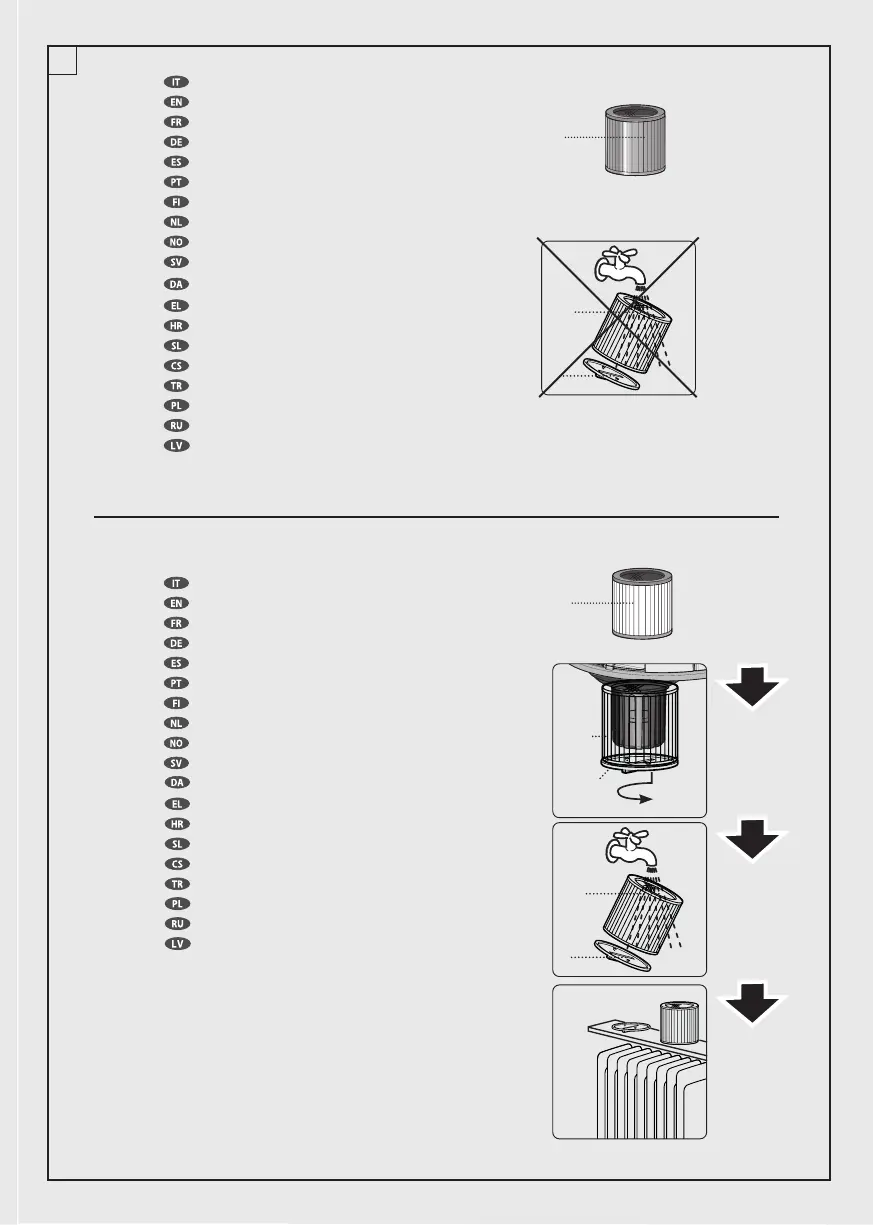 IT
EN
FR
DE
ES
PT
FI
NL
NO
SV
DA
EL
HR
SL
CS
TR
PL
RU
LV

IT
EN
FR
DE
ES
PT
FI
NL
NO
SV
DA
EL
HR
SL
CS
TR
PL
RU
LV