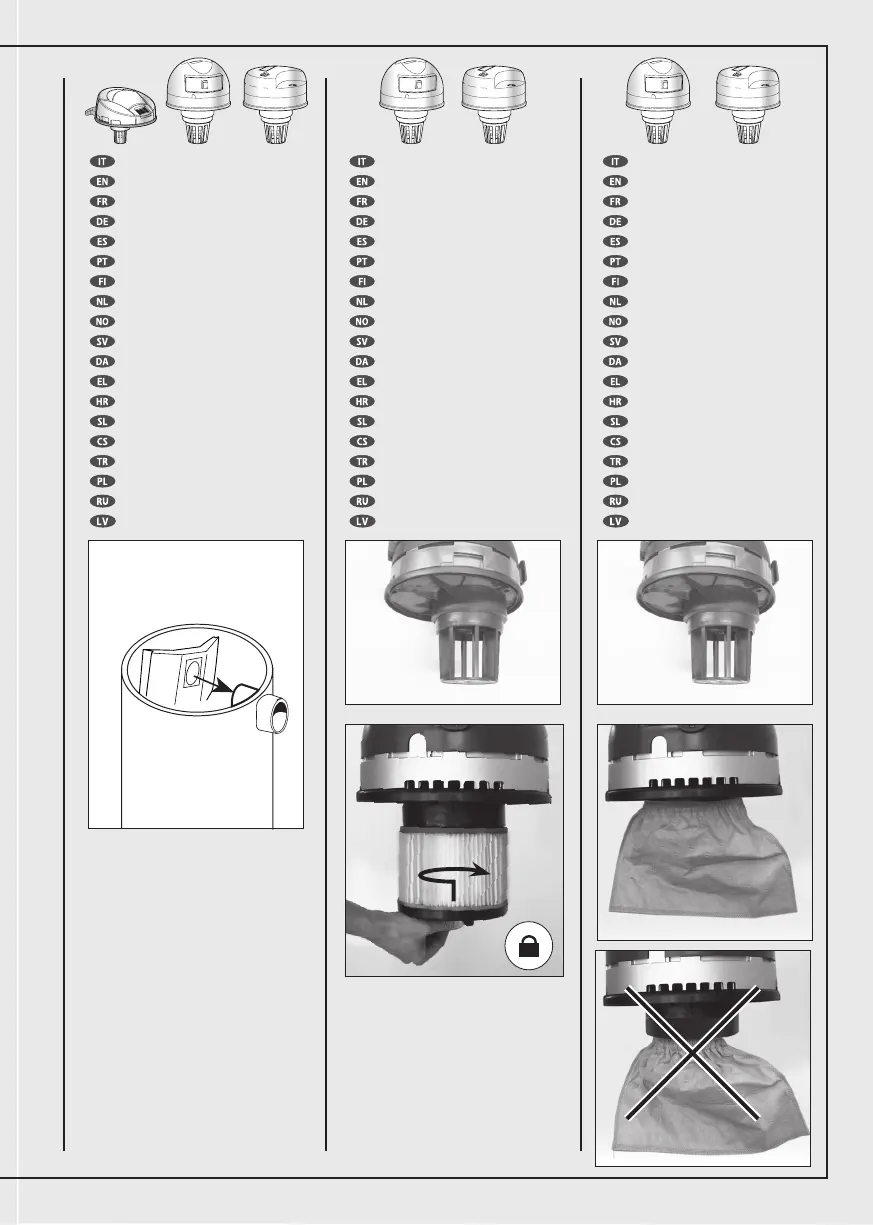 IT
EN
FR
DE
ES
PT
FI
NL
NO
SV
DA
EL
HR
SL
CS
TR
PL
RU
LV

IT
EN
FR
DE
ES
PT
FI
NL
NO
SV
DA
EL
HR
SL
CS
TR
PL
RU
LV

IT
EN
FR
DE
ES
PT
FI
NL
NO
SV
DA
EL
HR
SL
CS
TR
PL
RU
LV