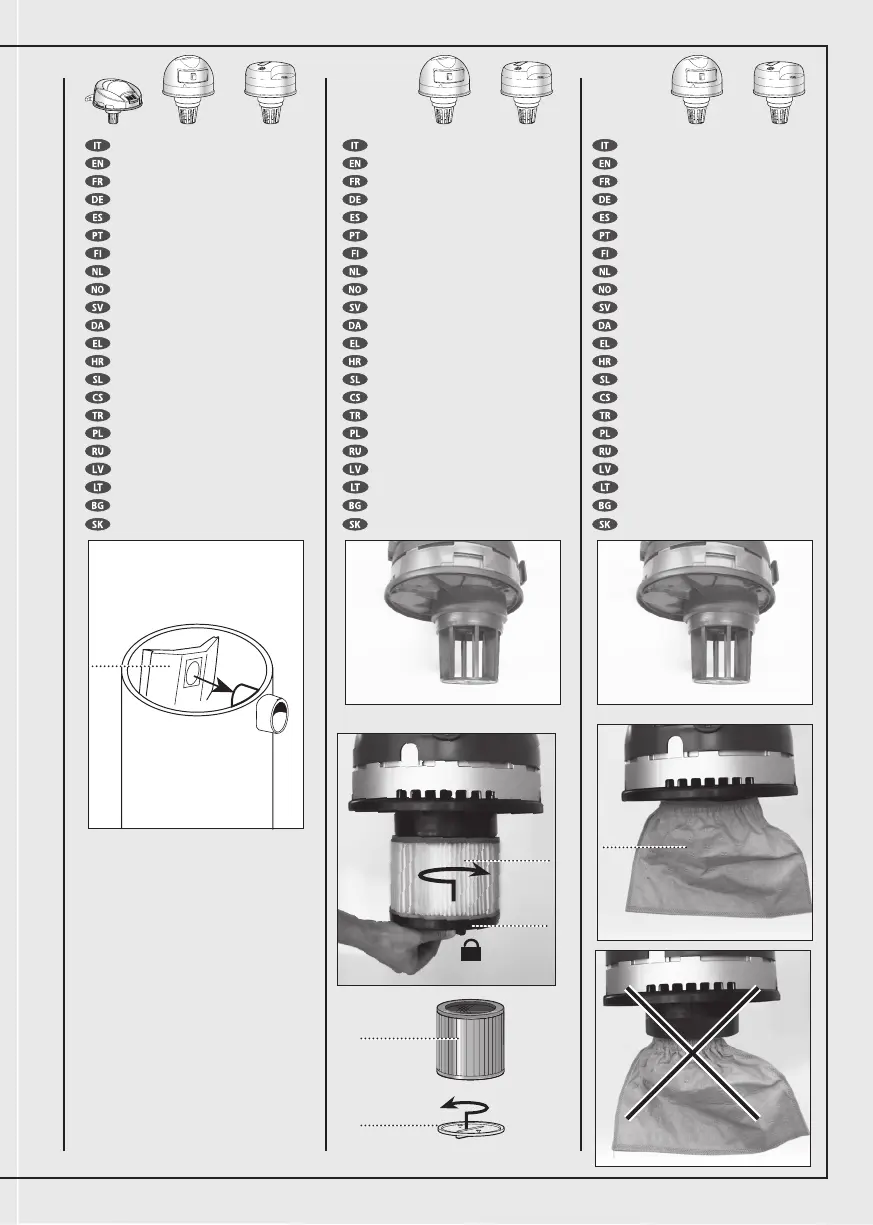 IT
EN
FR
DE
ES
PT
FI
NL
NO
SV
DA
EL
HR
SL
CS
TR
PL
RU
LV
LT
BG
SK

IT
EN
FR
DE
ES
PT
FI
NL
NO
SV
DA
EL
HR
SL
CS
TR
PL
RU
LV
LT
BG
SK

IT
EN
FR
DE
ES
PT
FI
NL
NO
SV
DA
EL
HR
SL
CS
TR
PL
RU
LV
LT
BG
SK