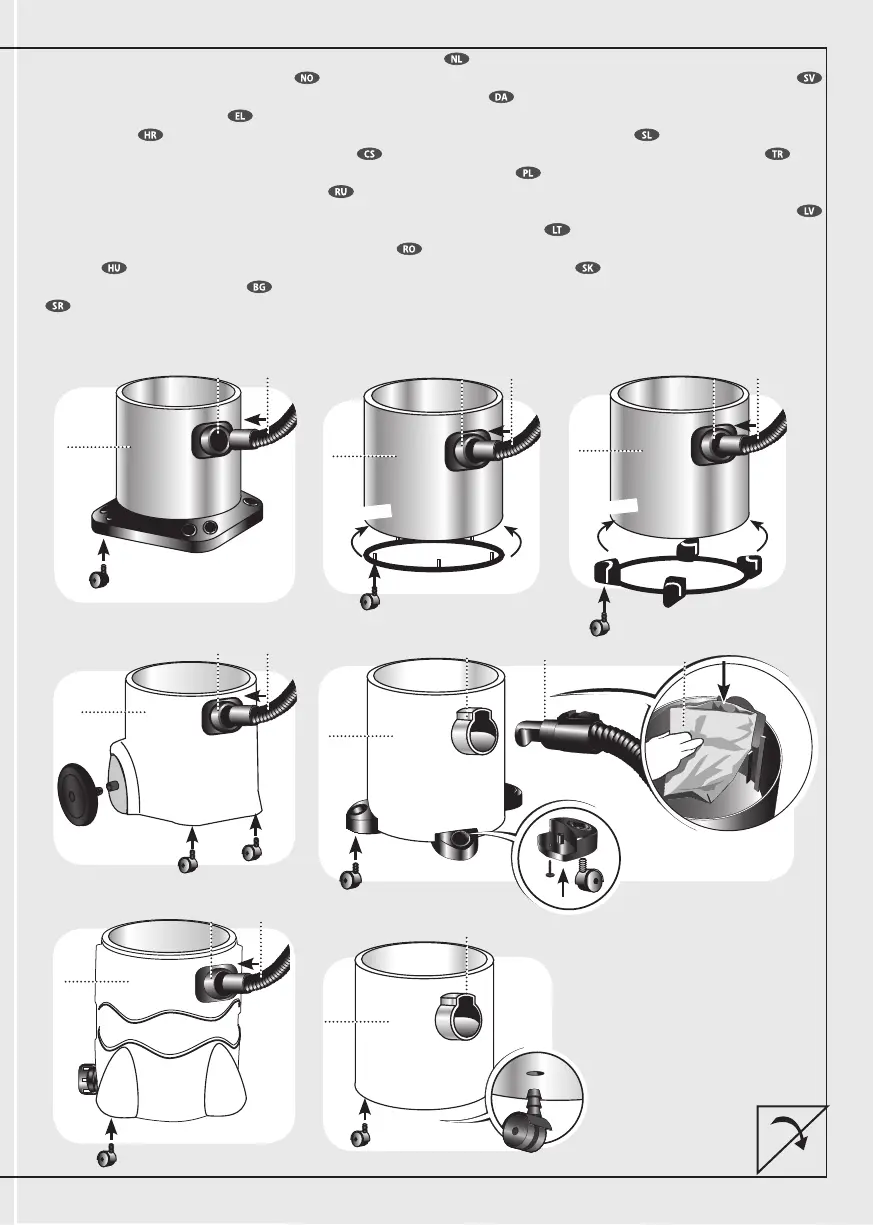 NL
NO
SV
DA
EL
HR
SL
CS
TR
PL
RU
LV
LT
RO
HU
SK
BG
SR