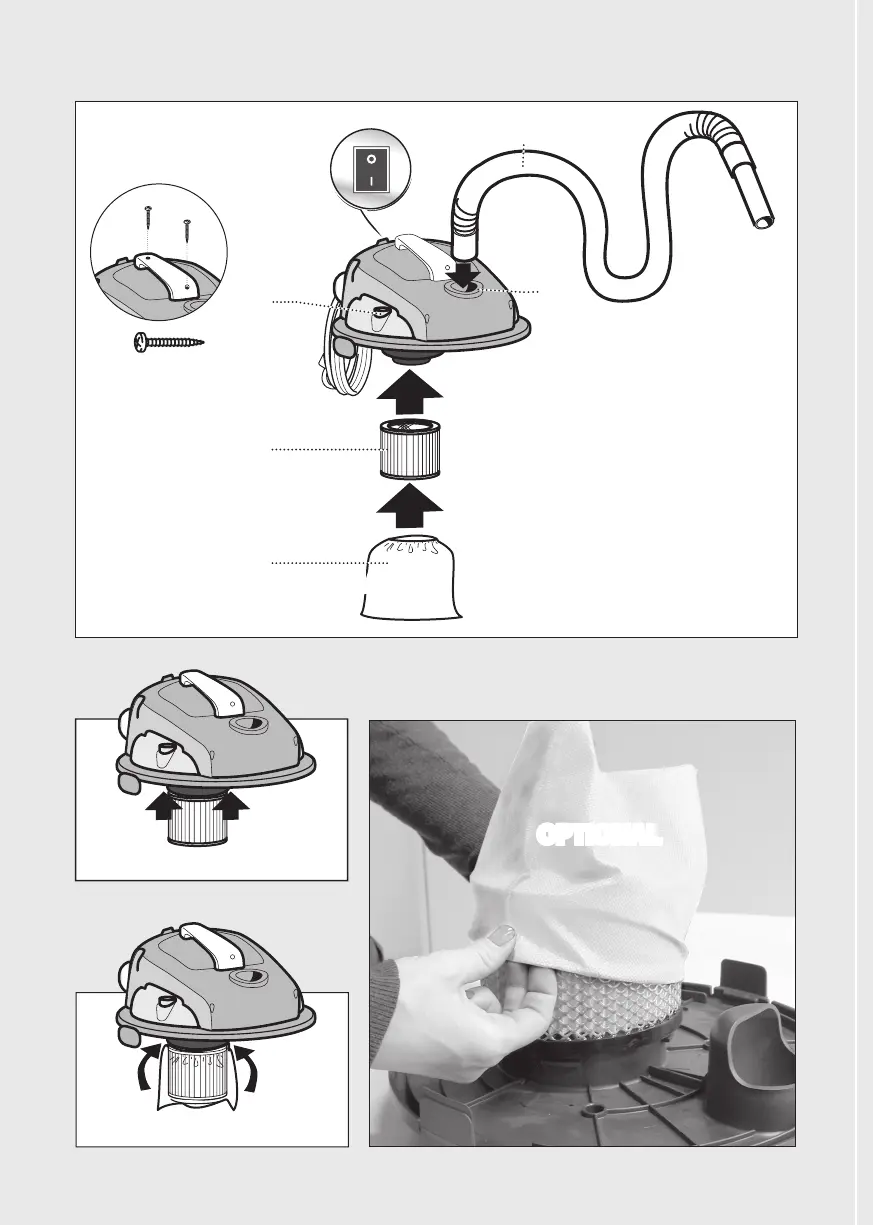 OPTIONAL