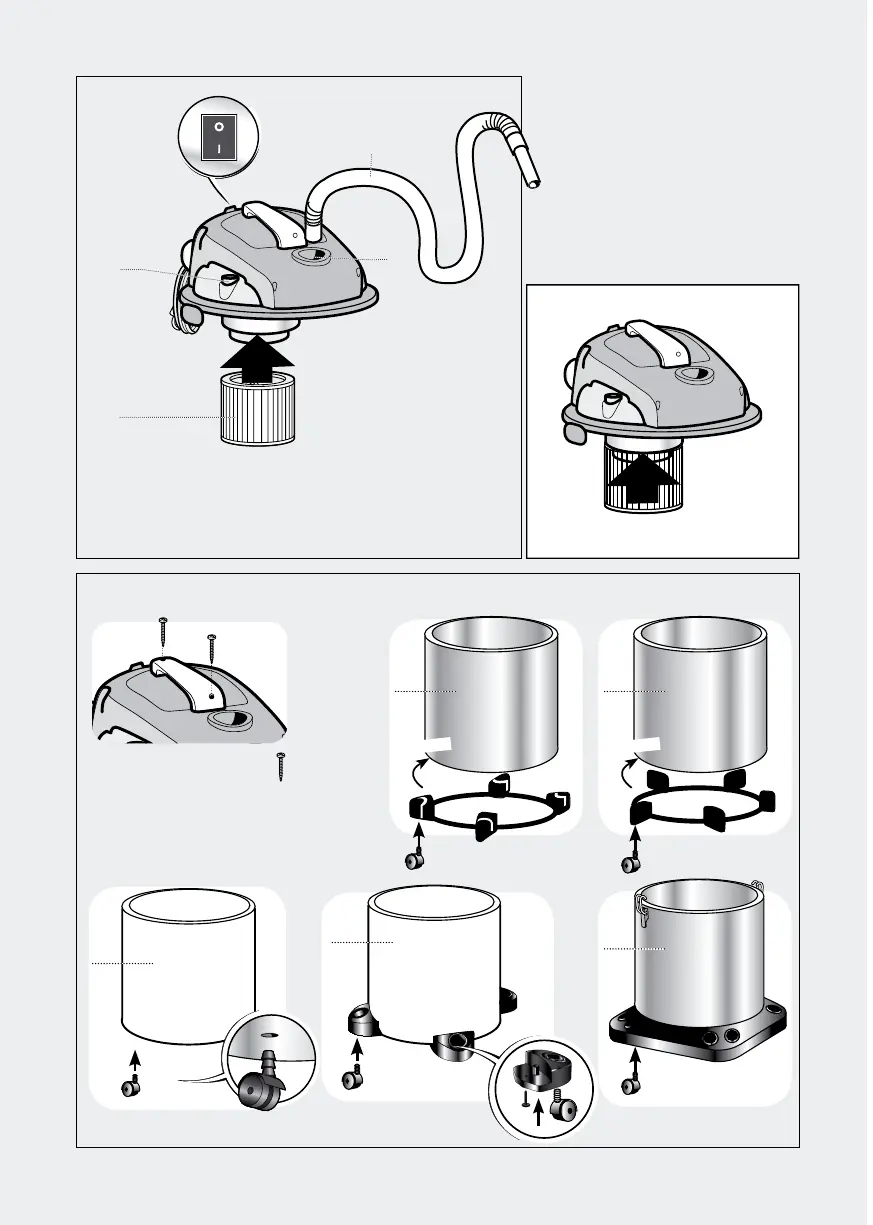 O
I