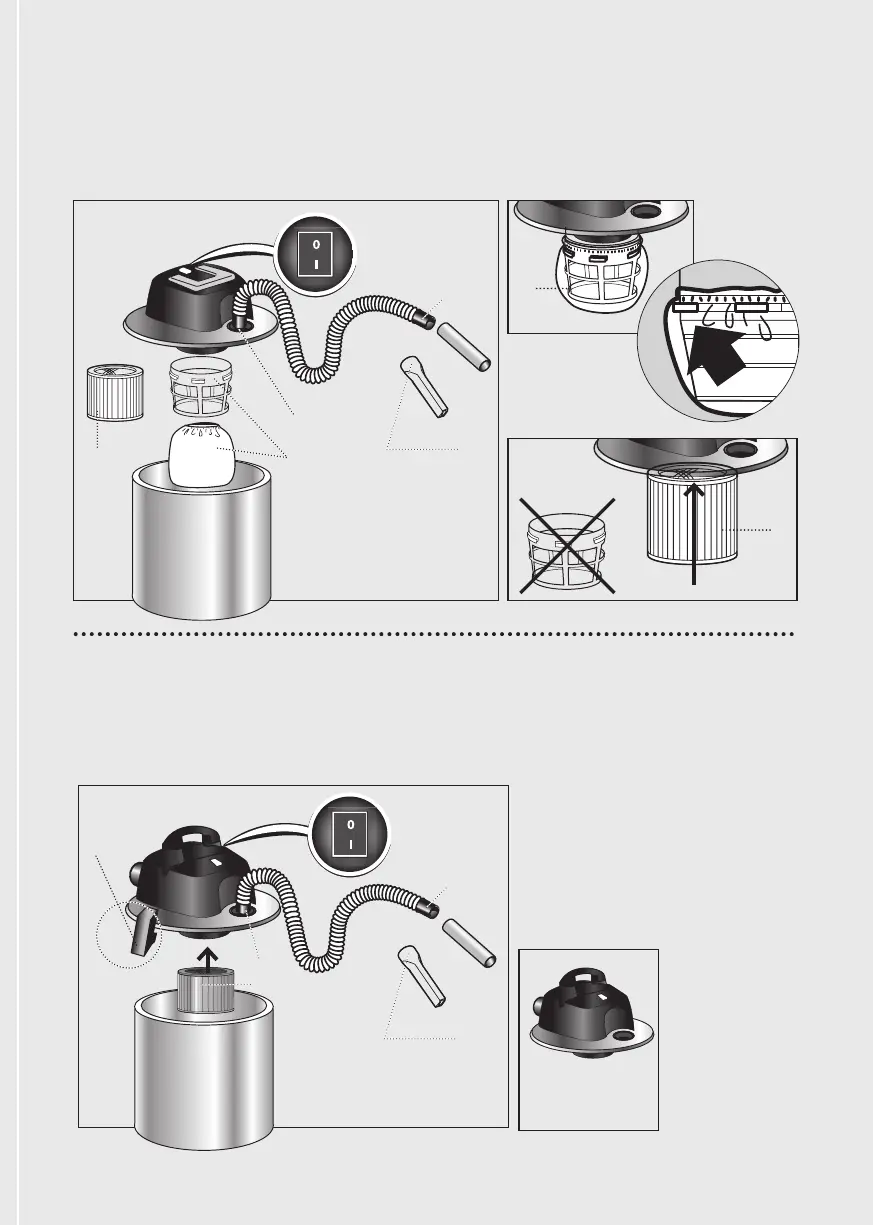 0
I

0
I