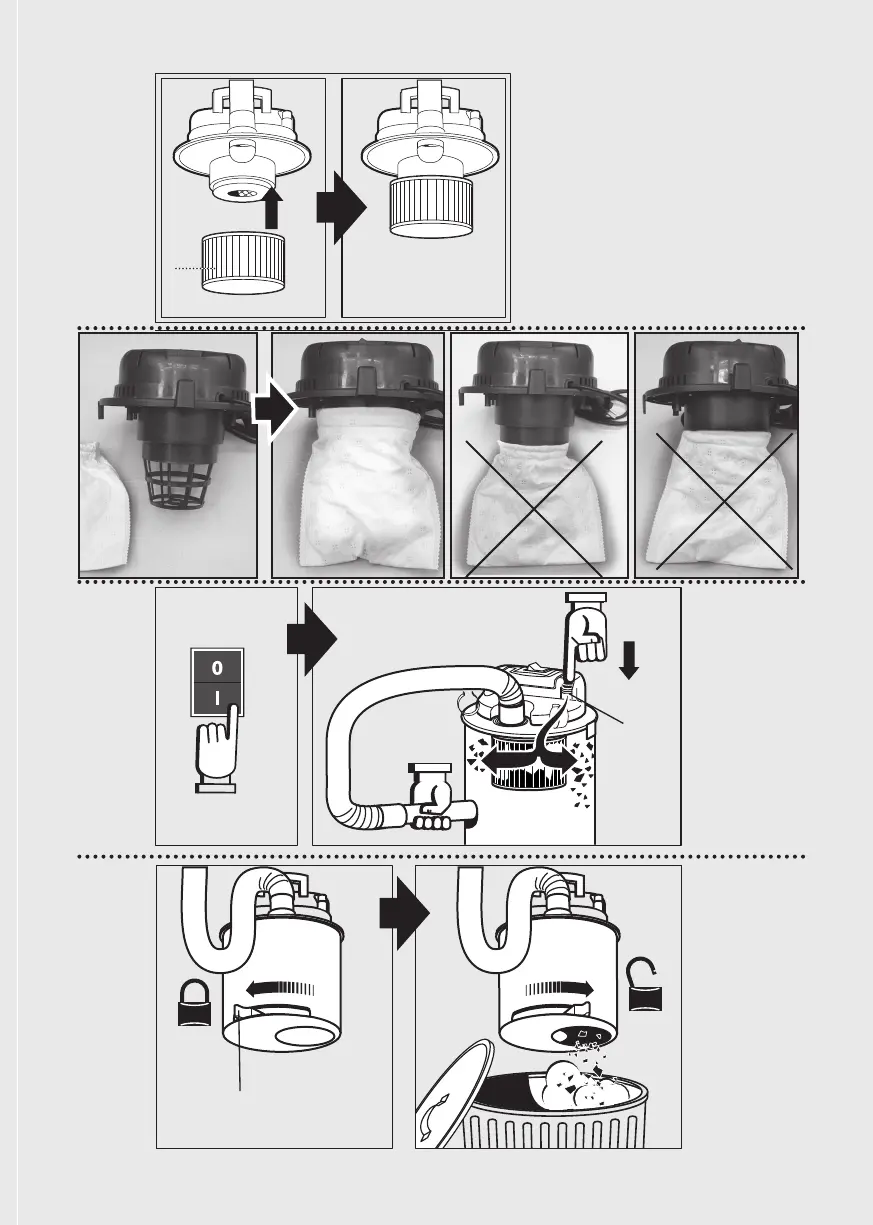 0
I