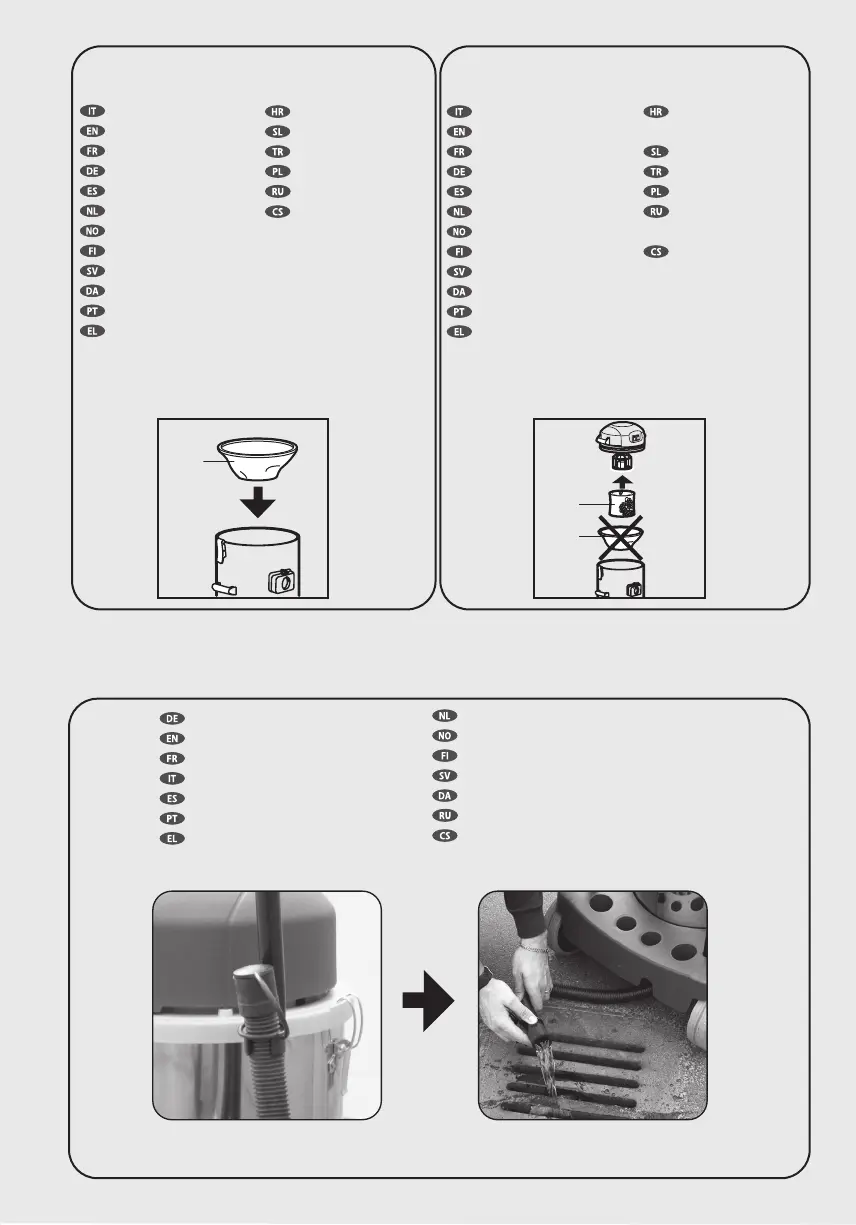 IT
EN
FR
DE
ES
NL
NO
FI
SV
DA
PT
EL

HR
SL
TR
PL
RU
CS

IT
EN
FR
DE
ES
NL
NO
FI
SV
DA
PT
EL

HR
SL
TR
PL
RU
CS

DE
EN
FR
IT
ES
PT
EL

NL
NO
FI
SV
DA
RU
CS