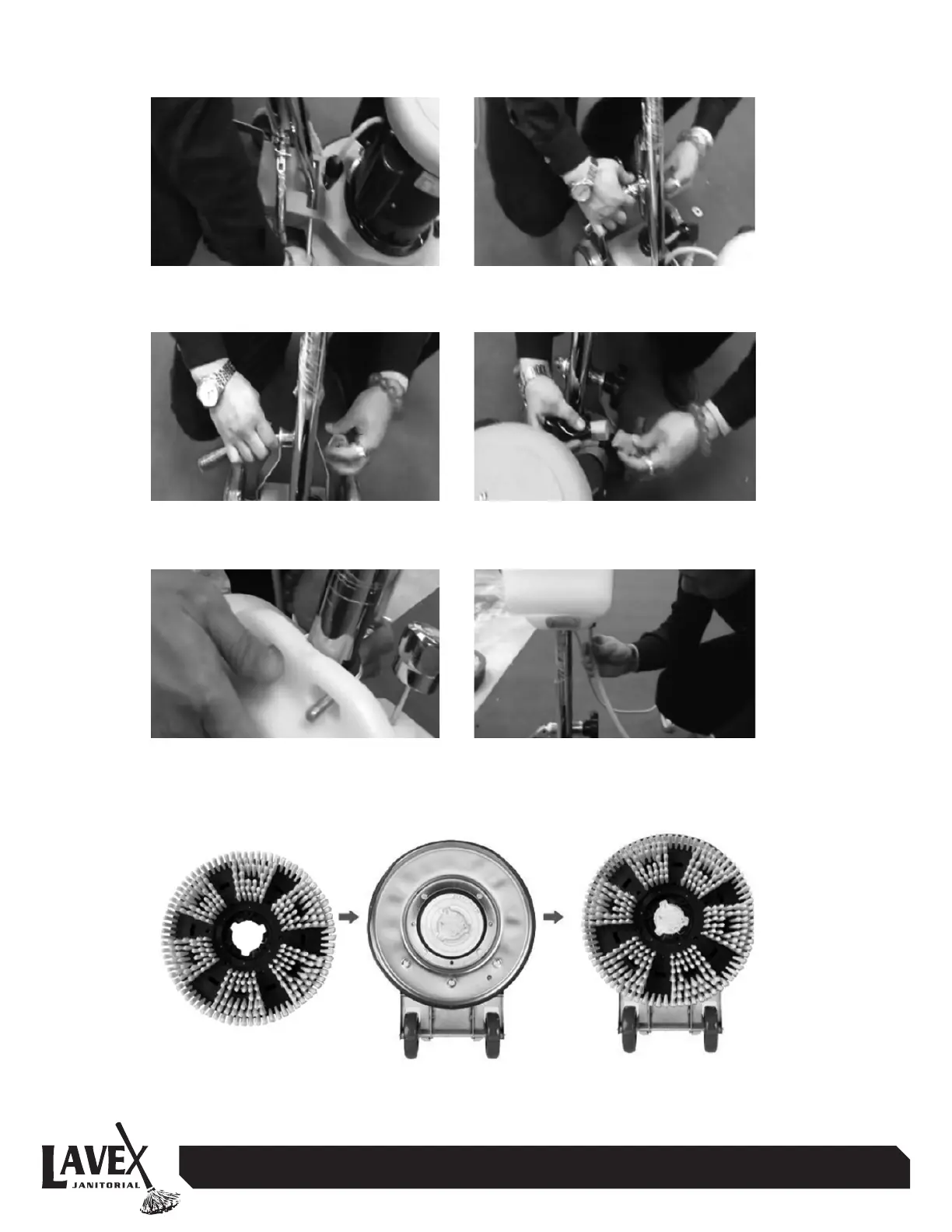 LAVEX
JANITORIAL