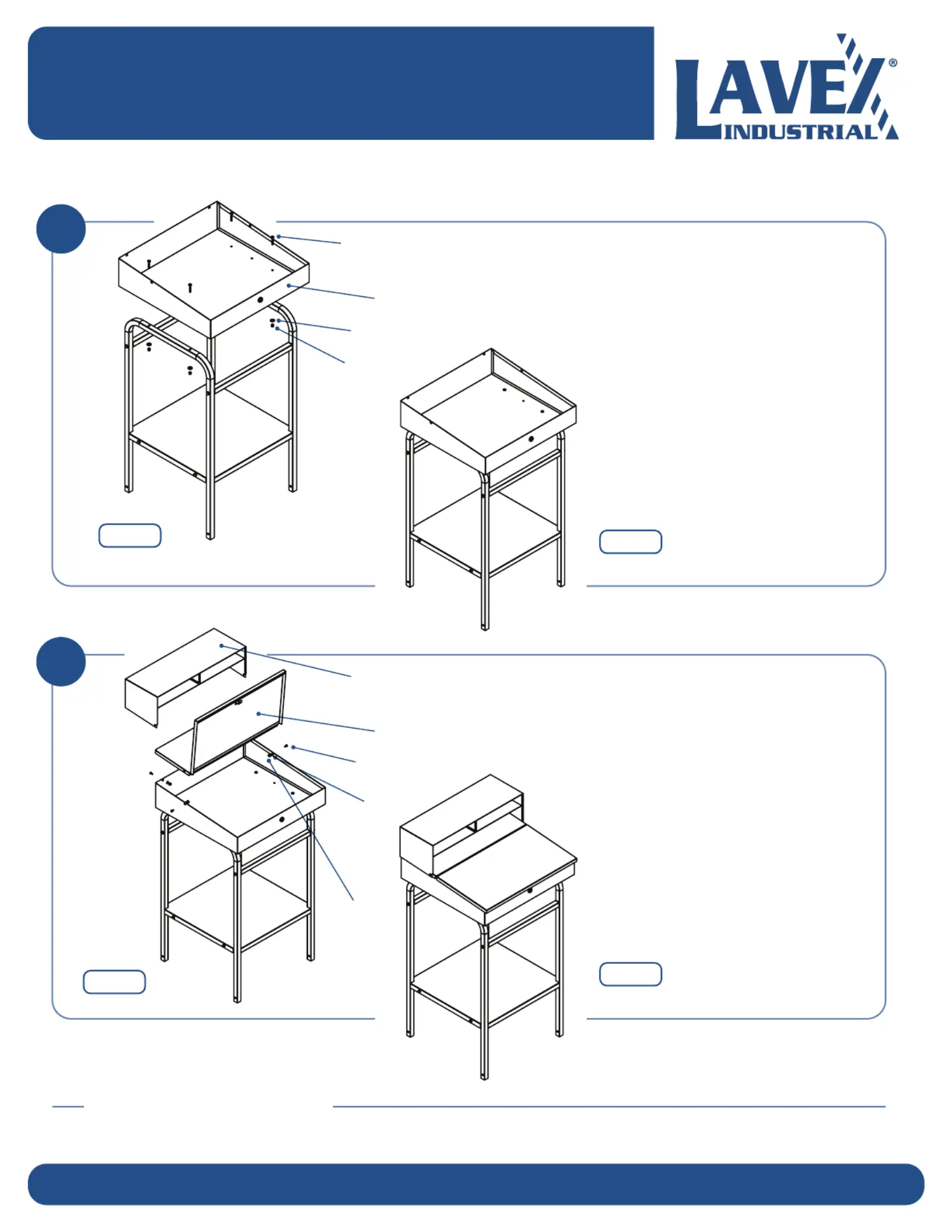 LAVEX®
INDUSTRIAL