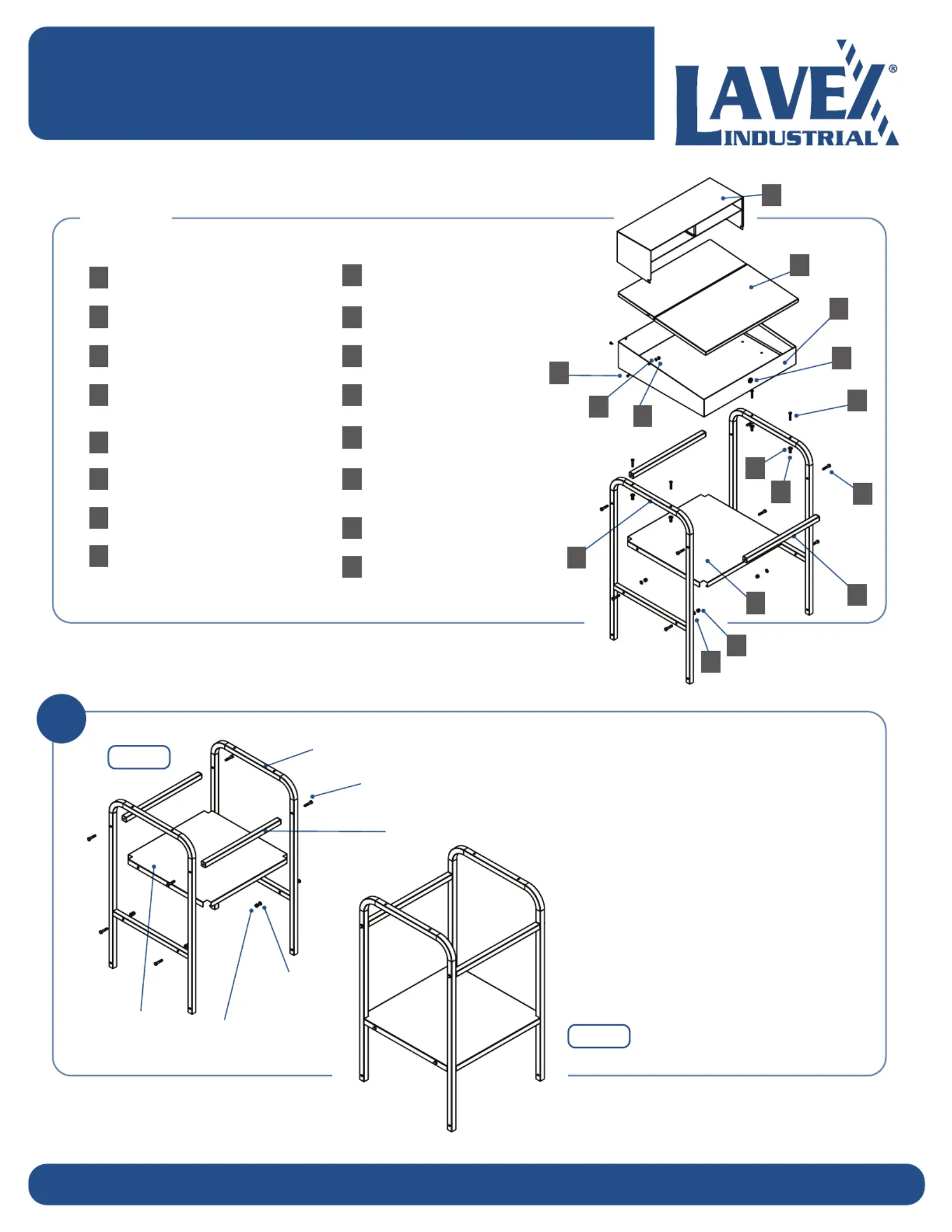 LAVEX®
INDUSTRIAL