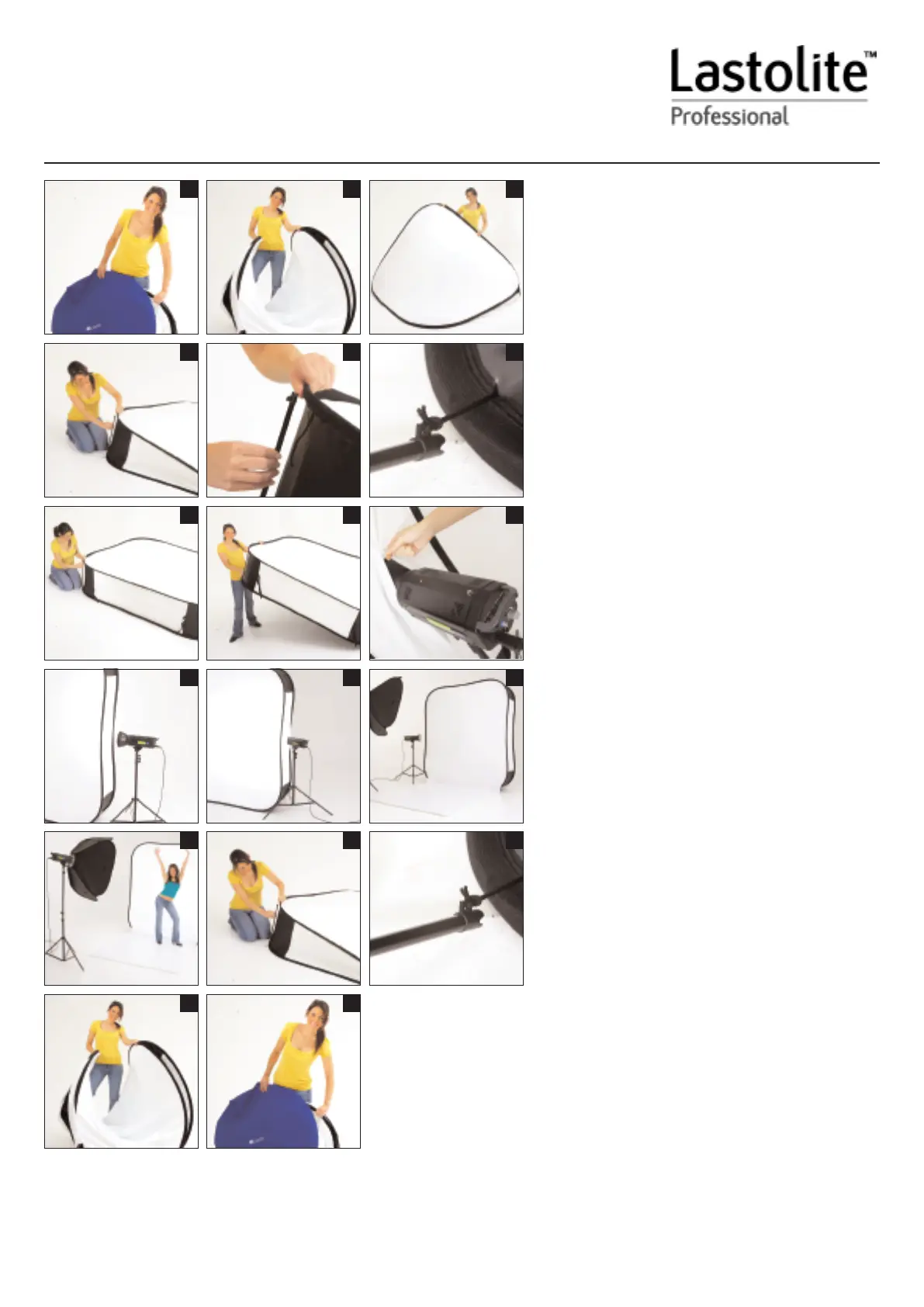 Lastolite™
Professional