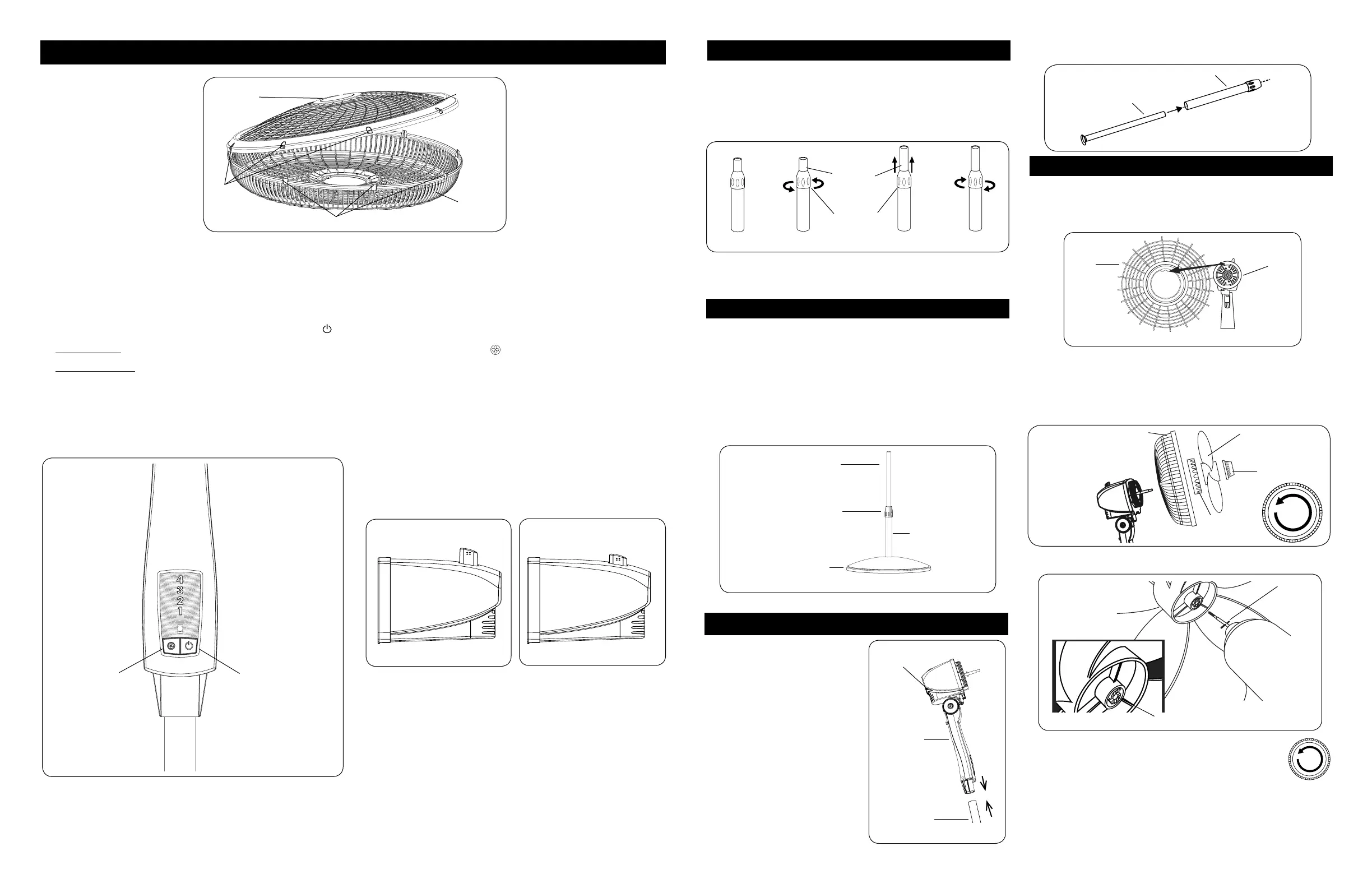 4
3
2
1