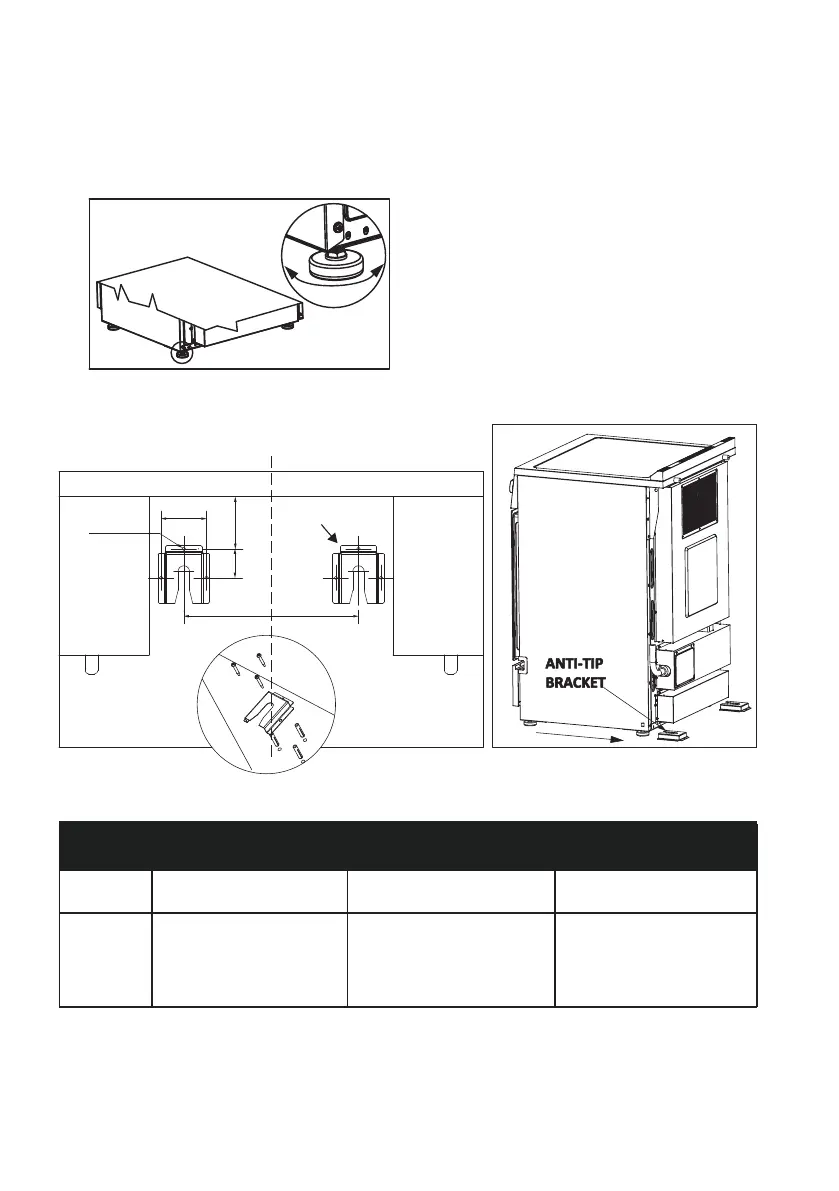 ANTI-TIP BRACKET