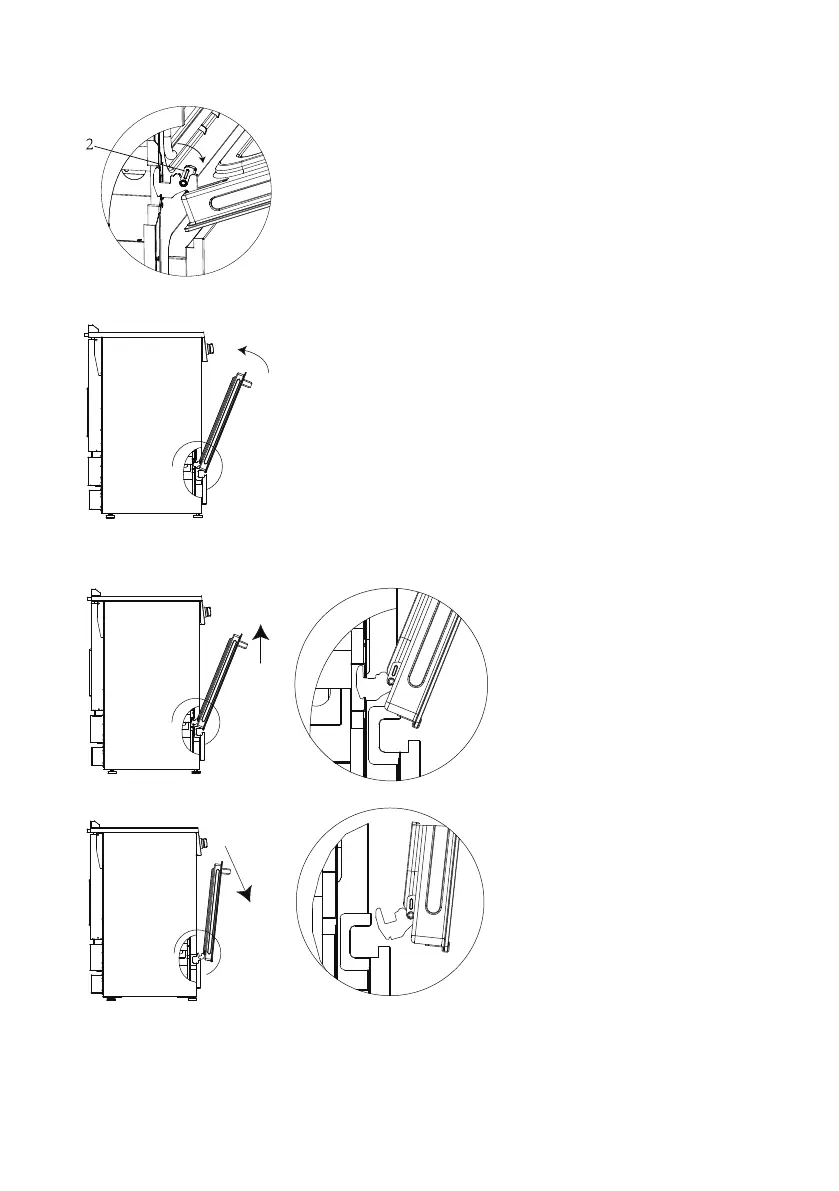 2