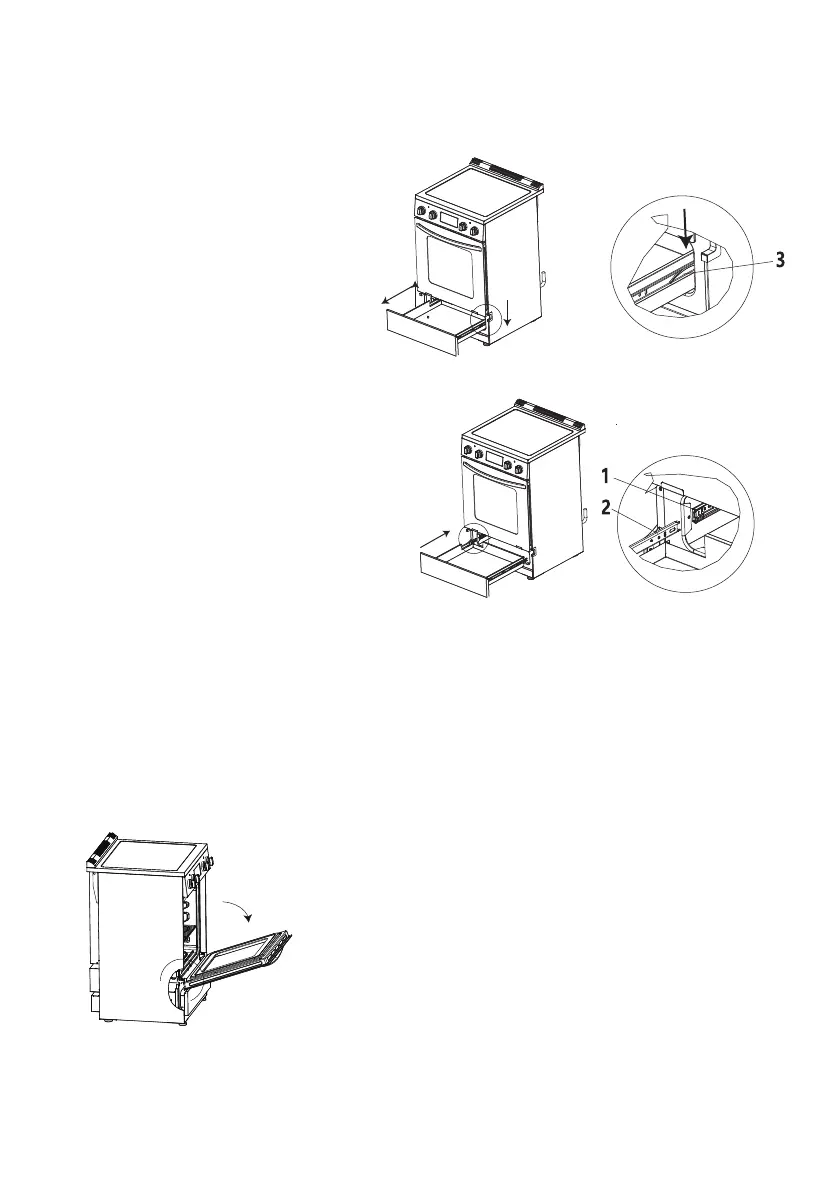 3

1

2