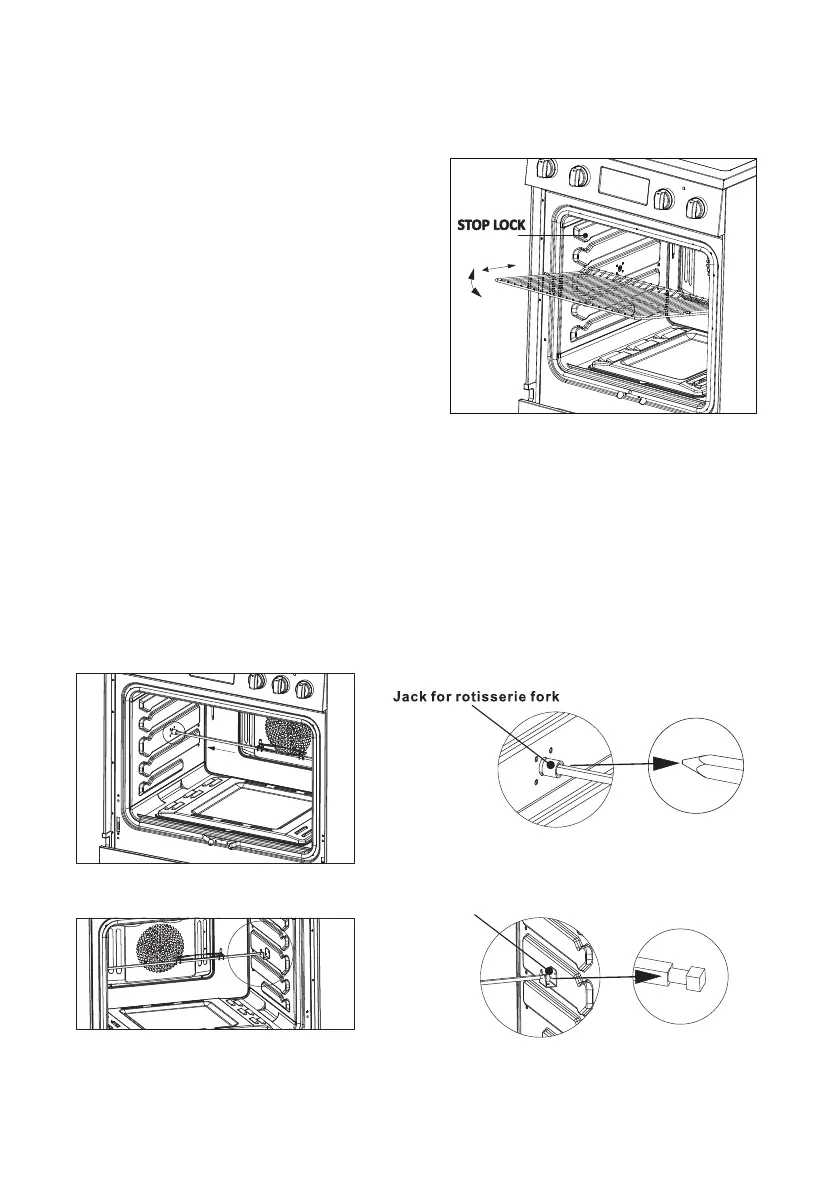 STOP LOCK

Jack for rotisserie fork