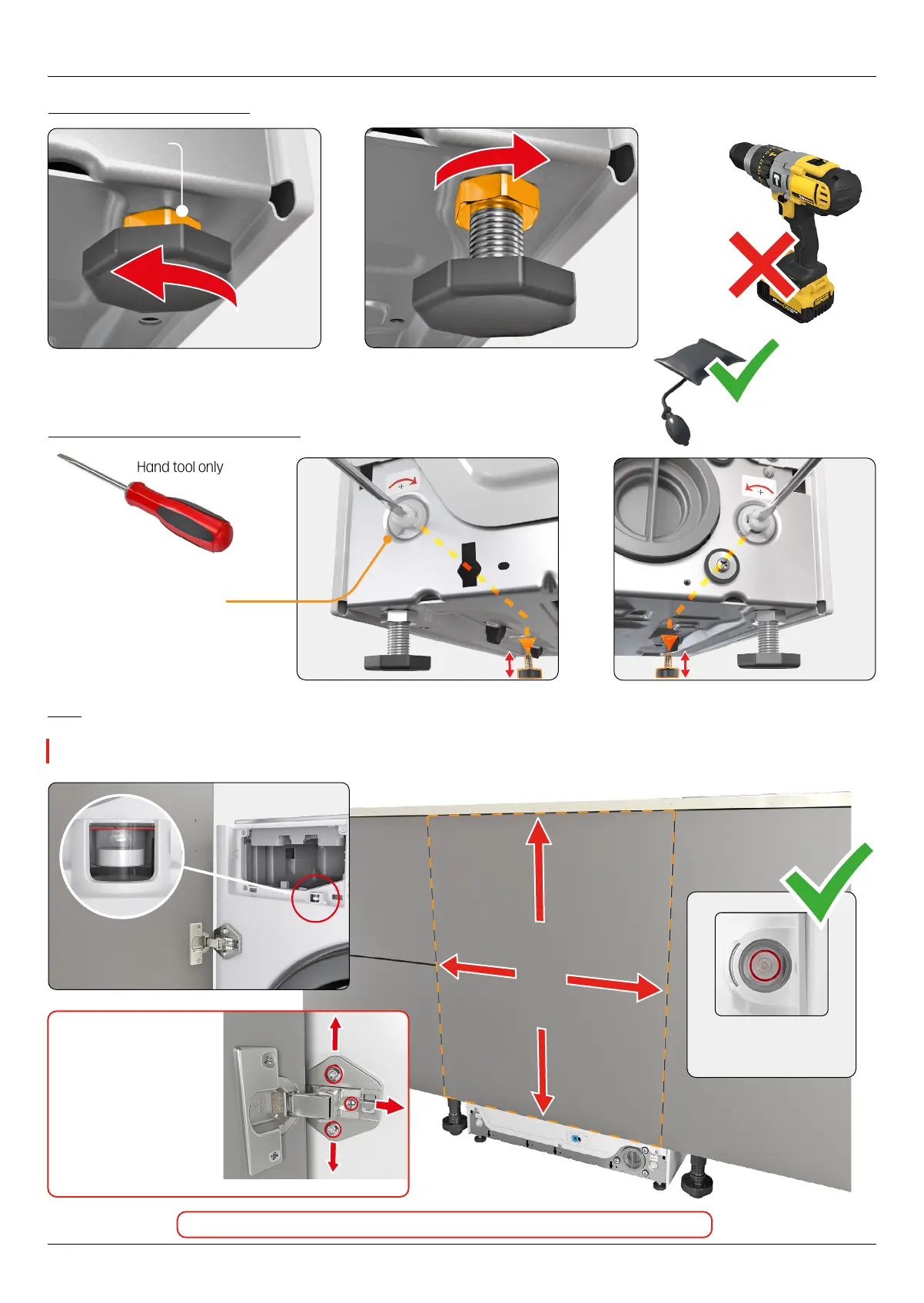 Hand tool only