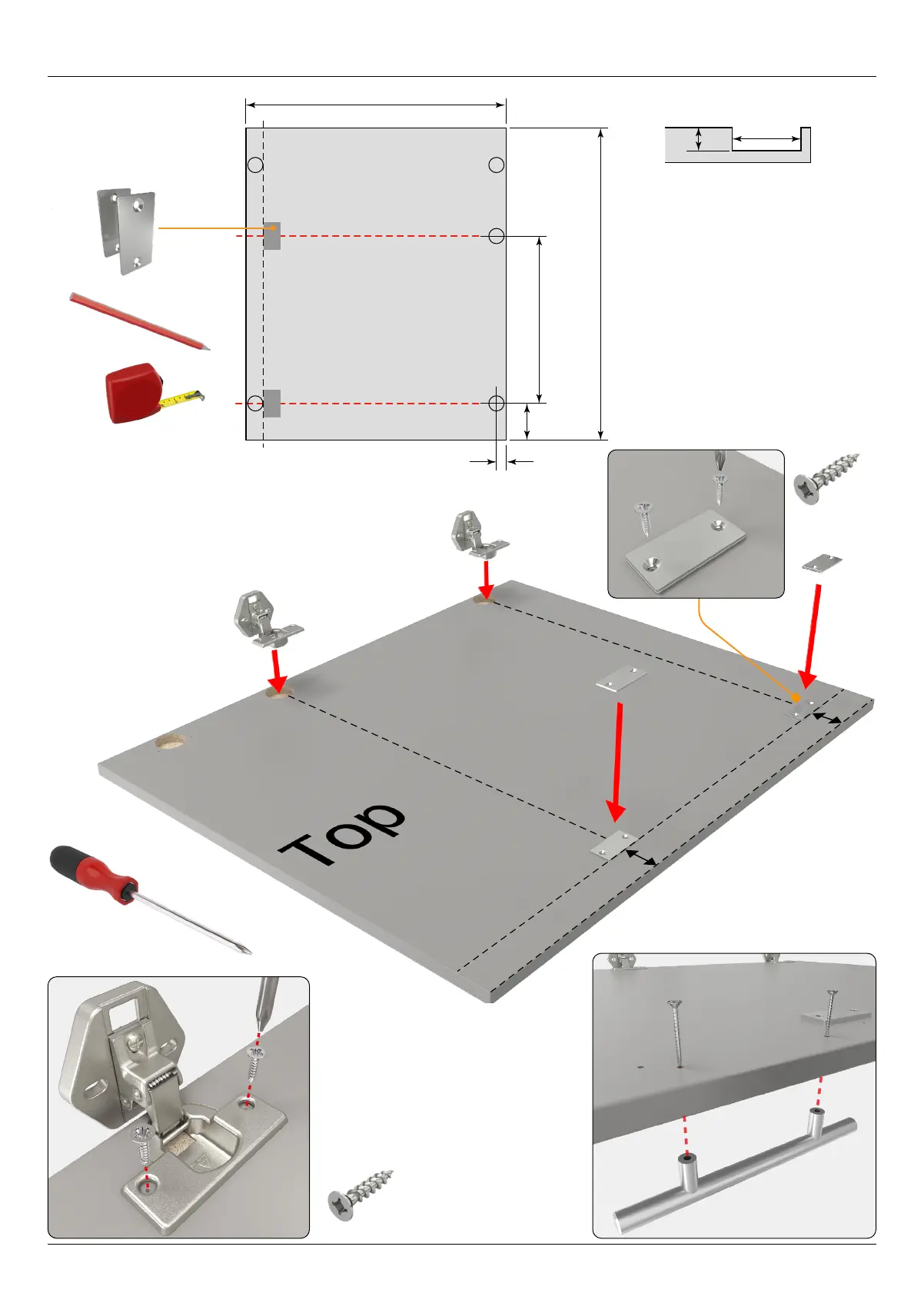 Top