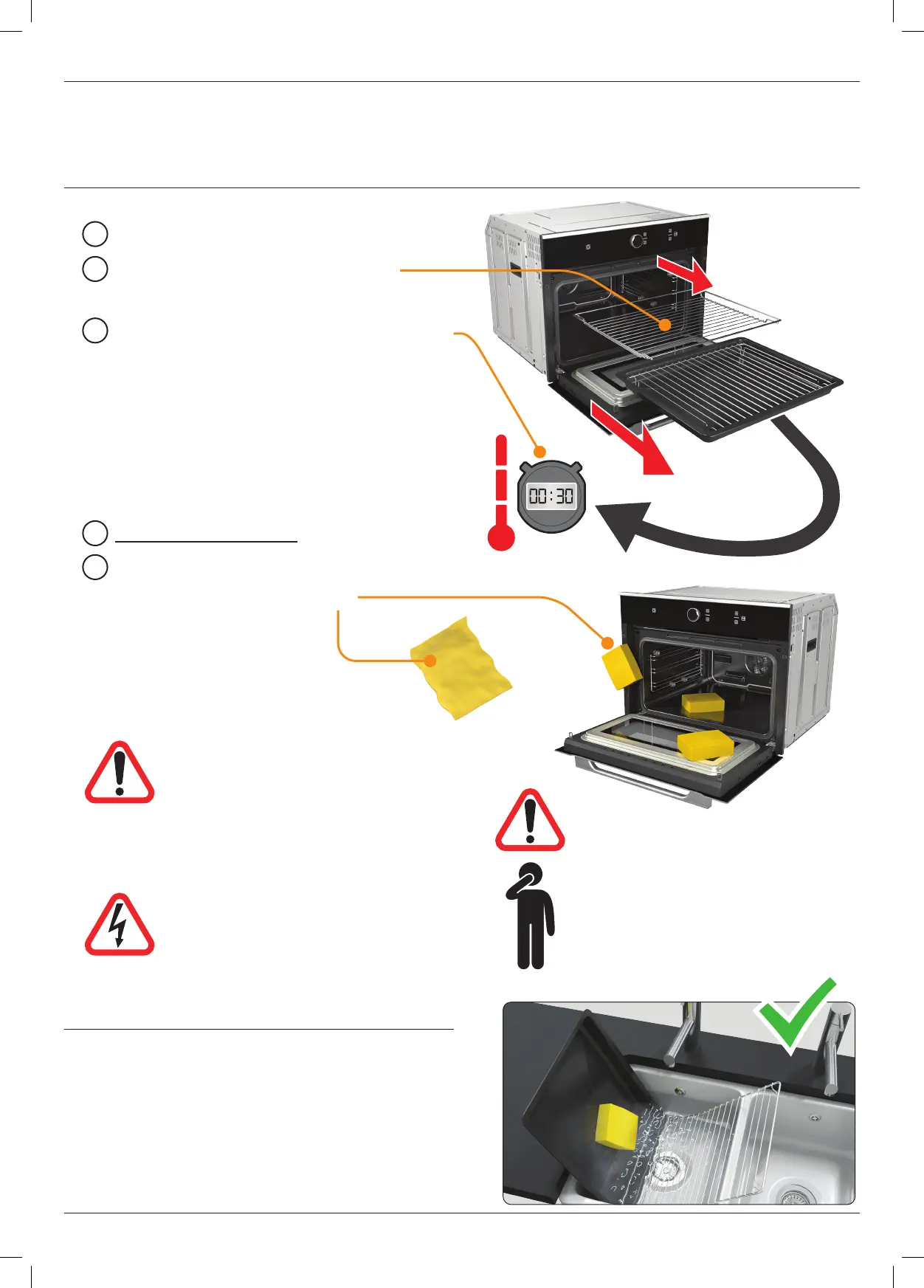 00:30