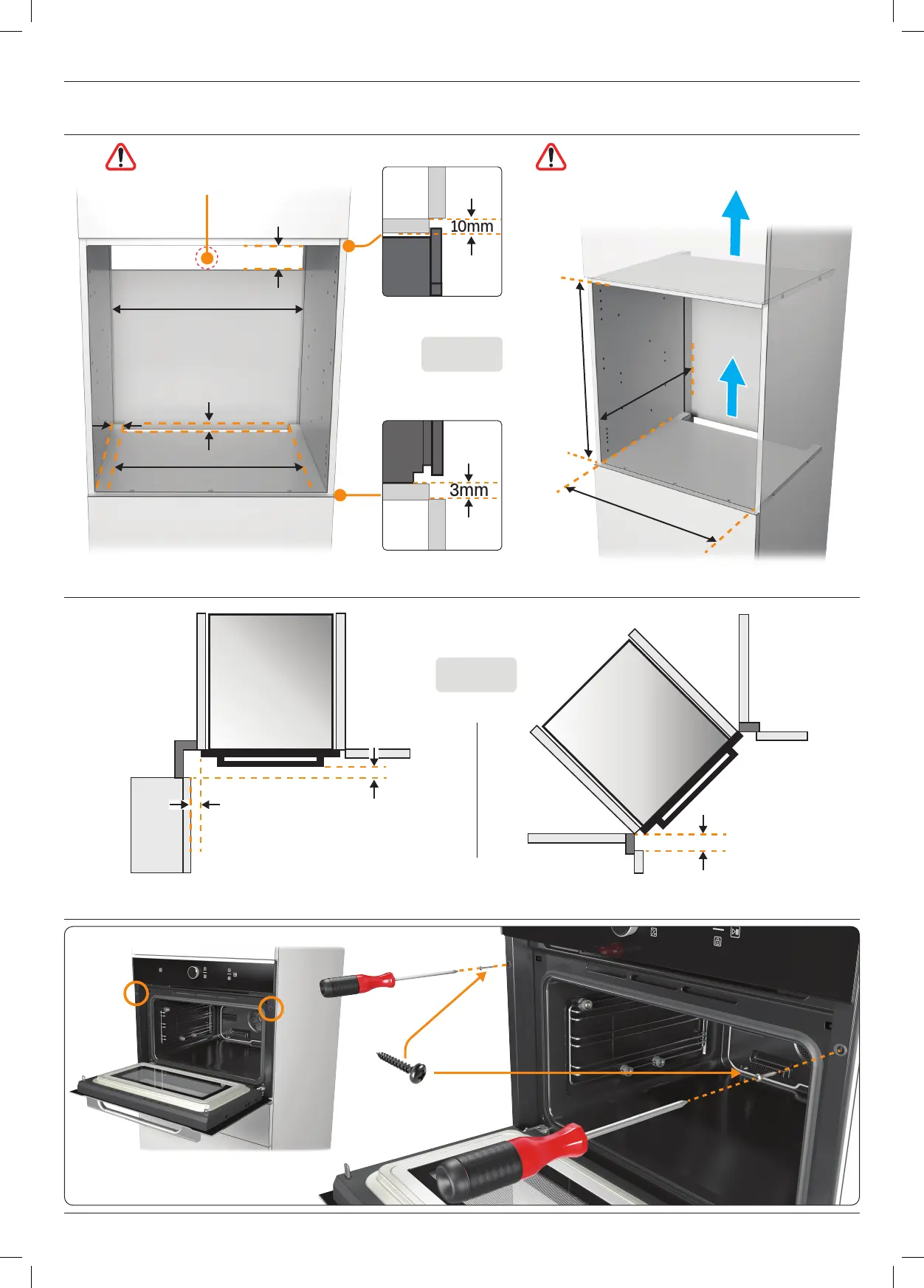 10mm

3mm