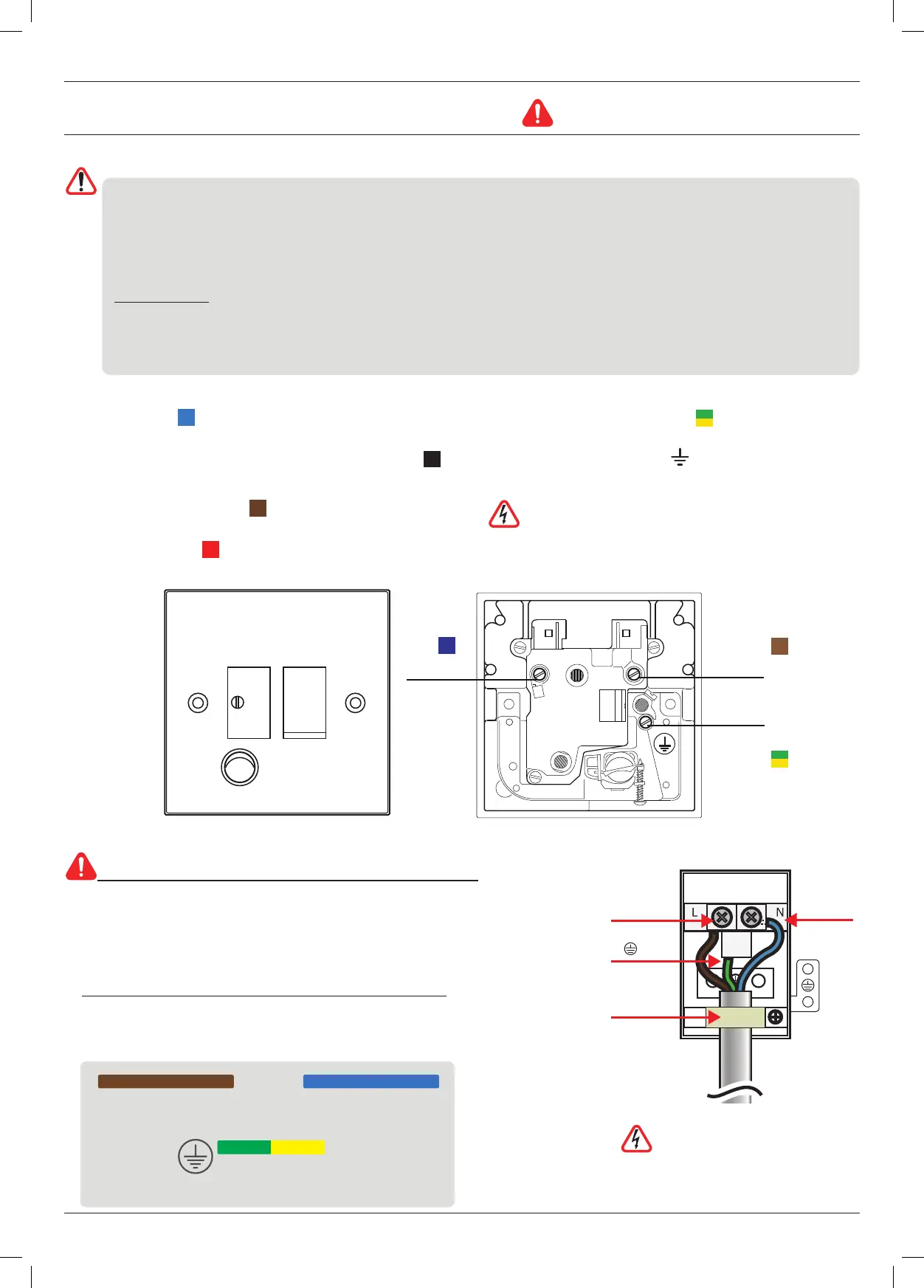 L

N